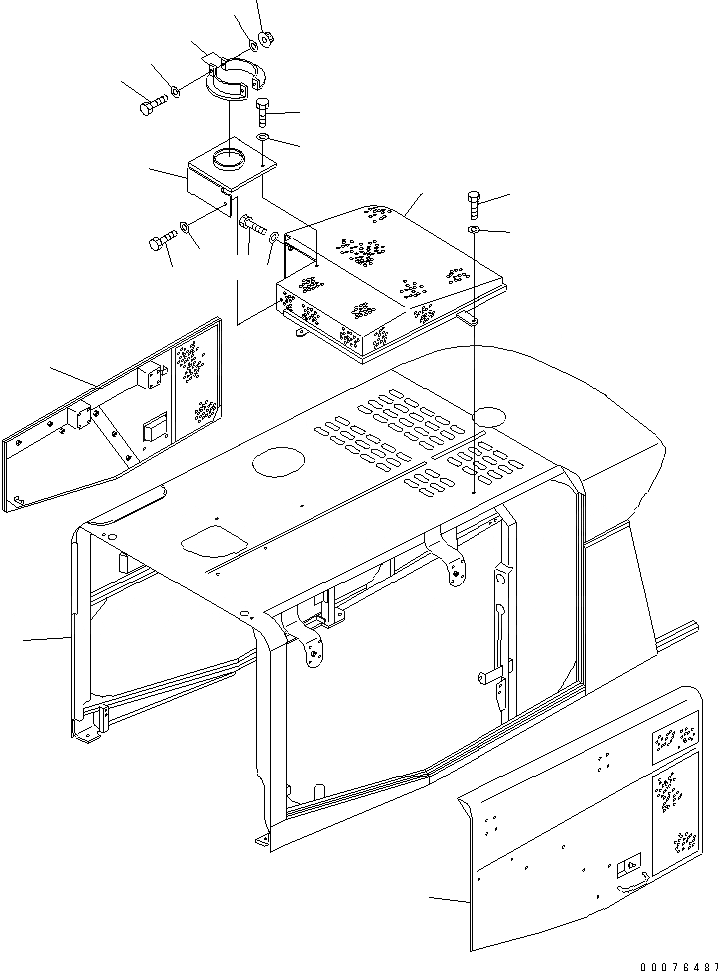 00076487