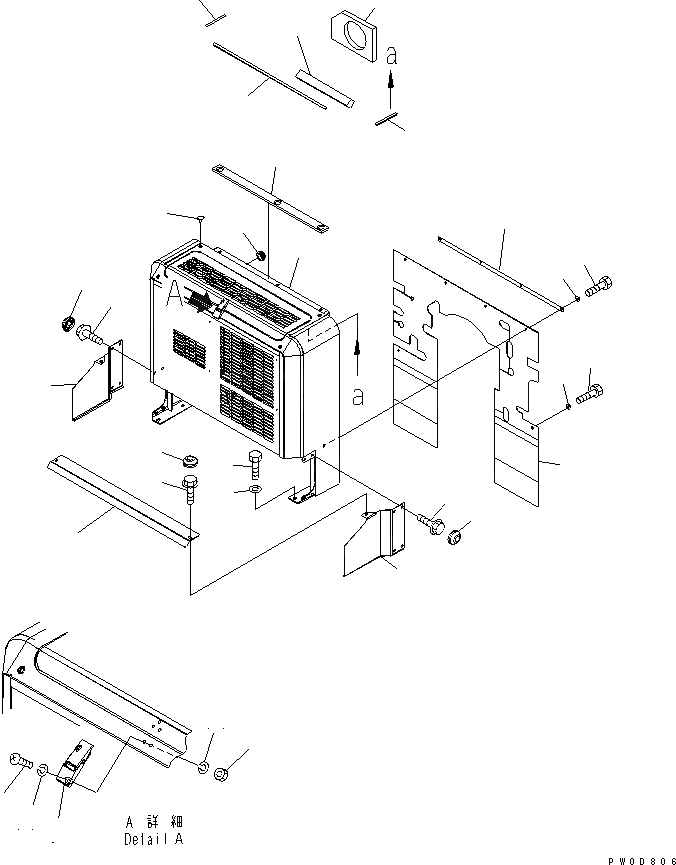 a

A

a

A 詳 細
Detail A

PW0D806