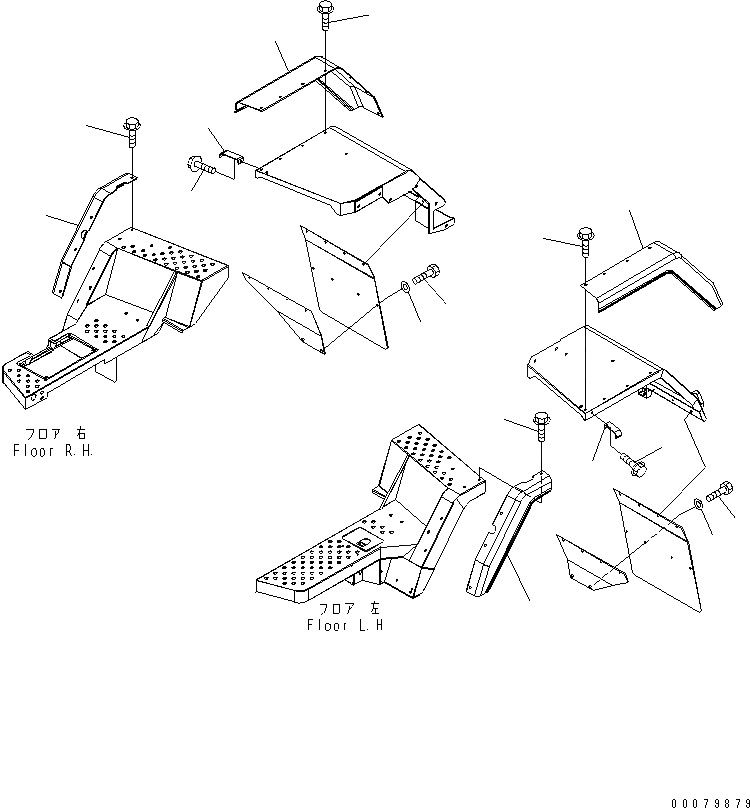 フロア 右
Floor R.H.

フロア 左
Floor L.H

00079879