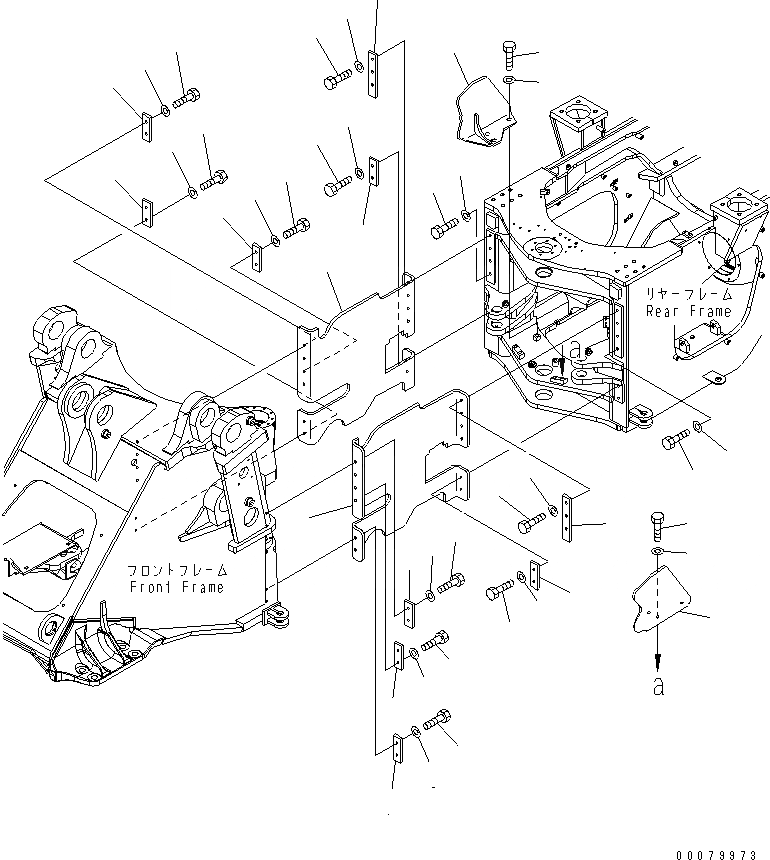 リヤーフレーム
Rear Frame

a

フロントフレーム
Front Frame

a

00079973