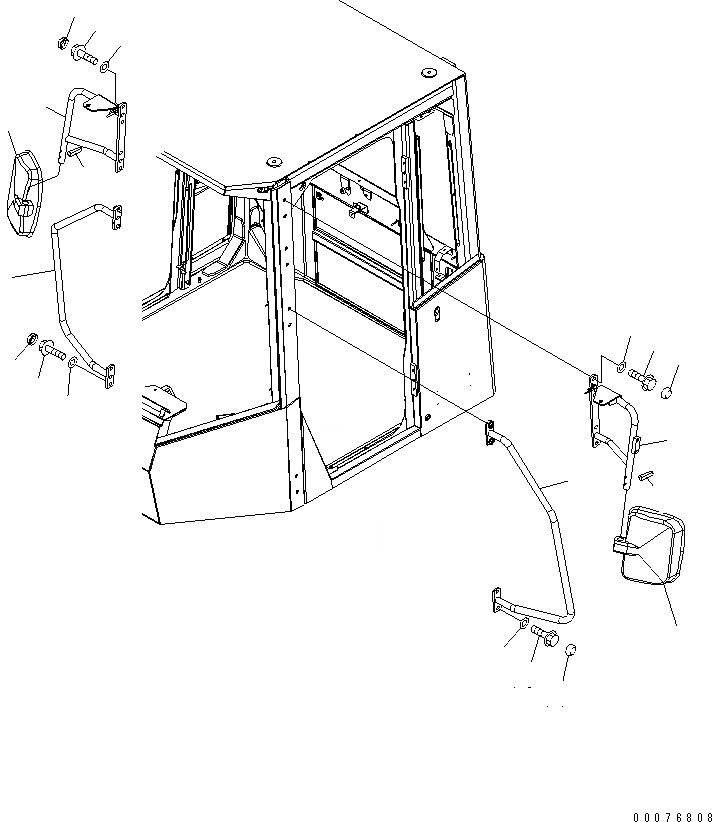 00076808