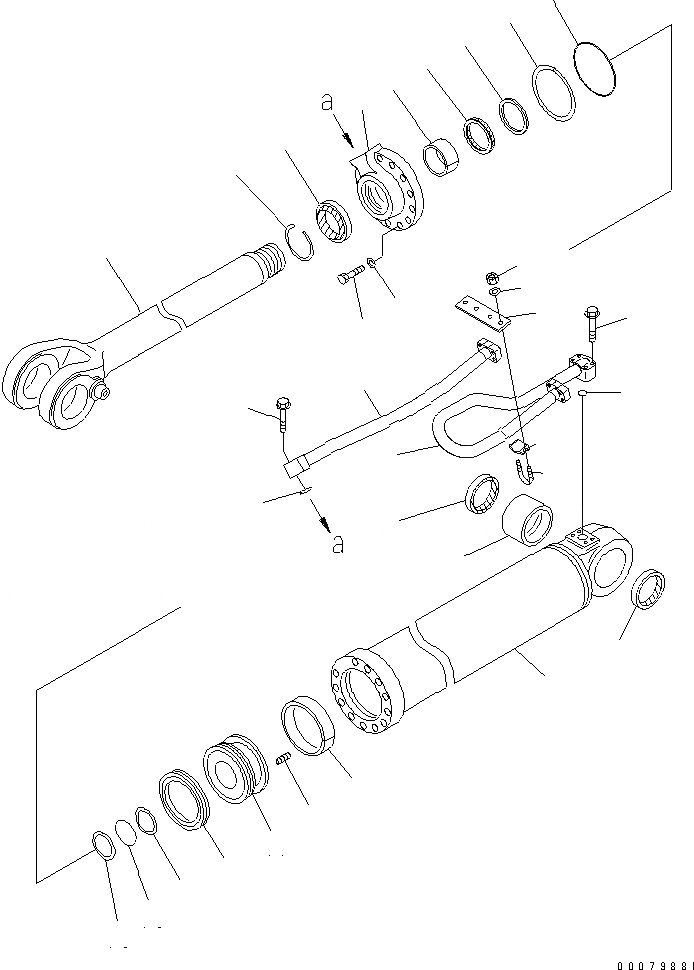 a

a

00079881