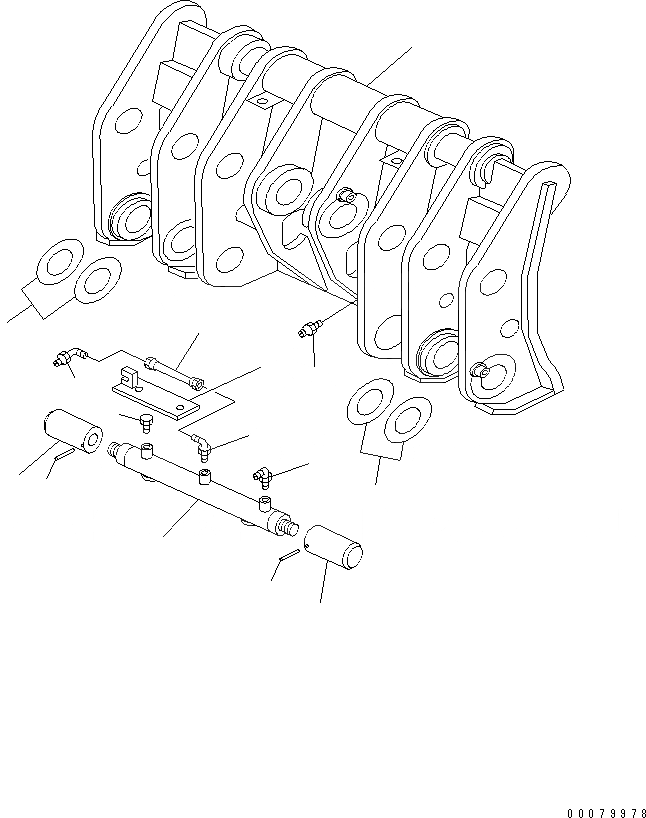 00079978