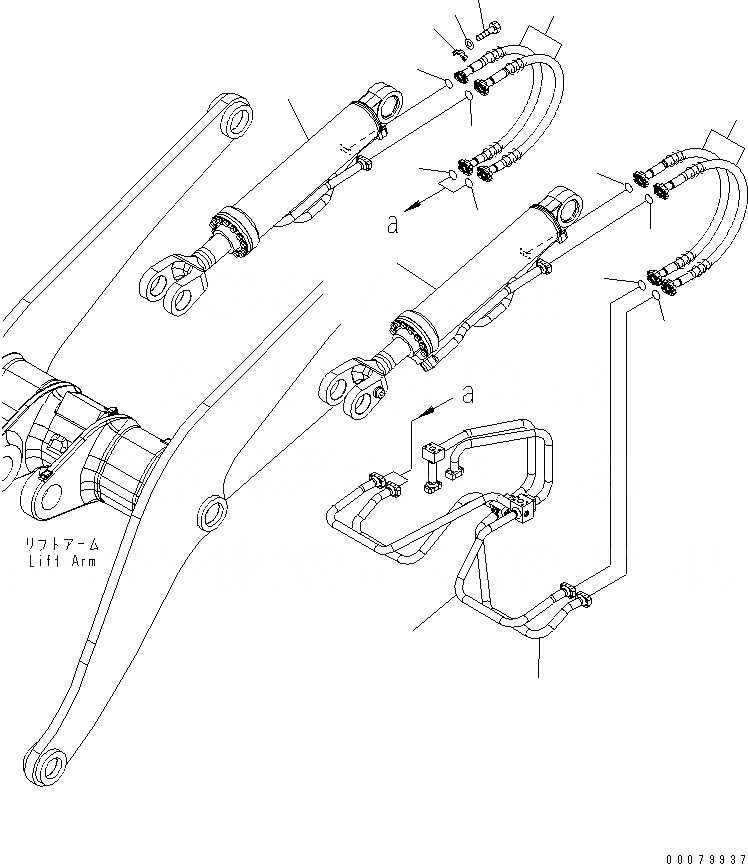 a

a

リフトアーム
Lift Arm

00079937