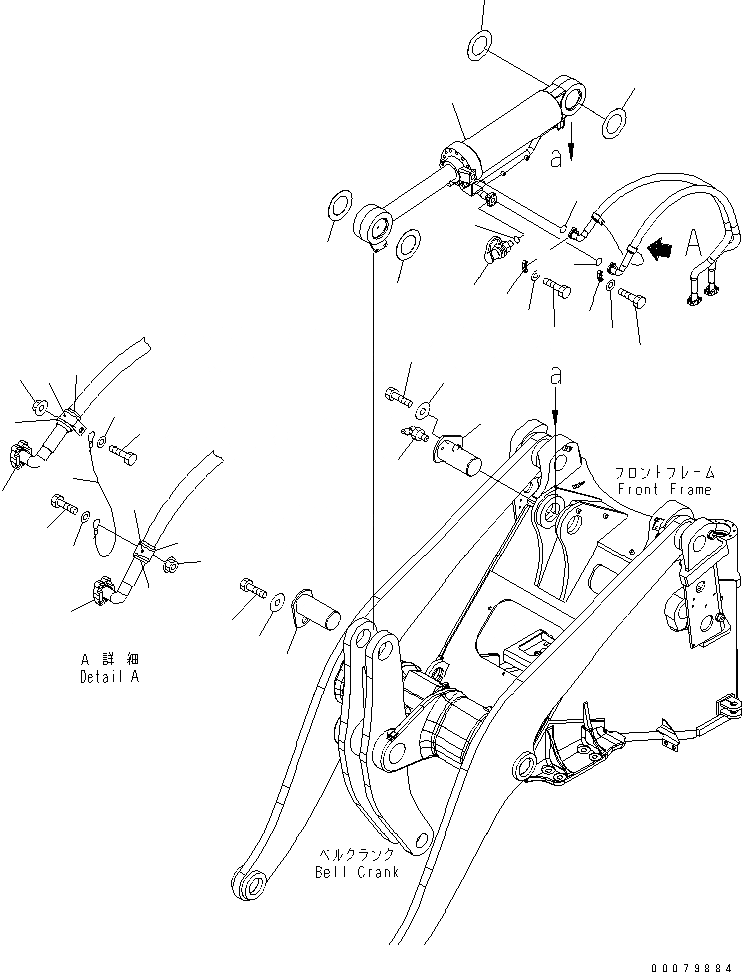 a

A

a

フロントフレーム
Front Frame

A 詳細
Detail A

ベルクランク
Bell Crank

00079884