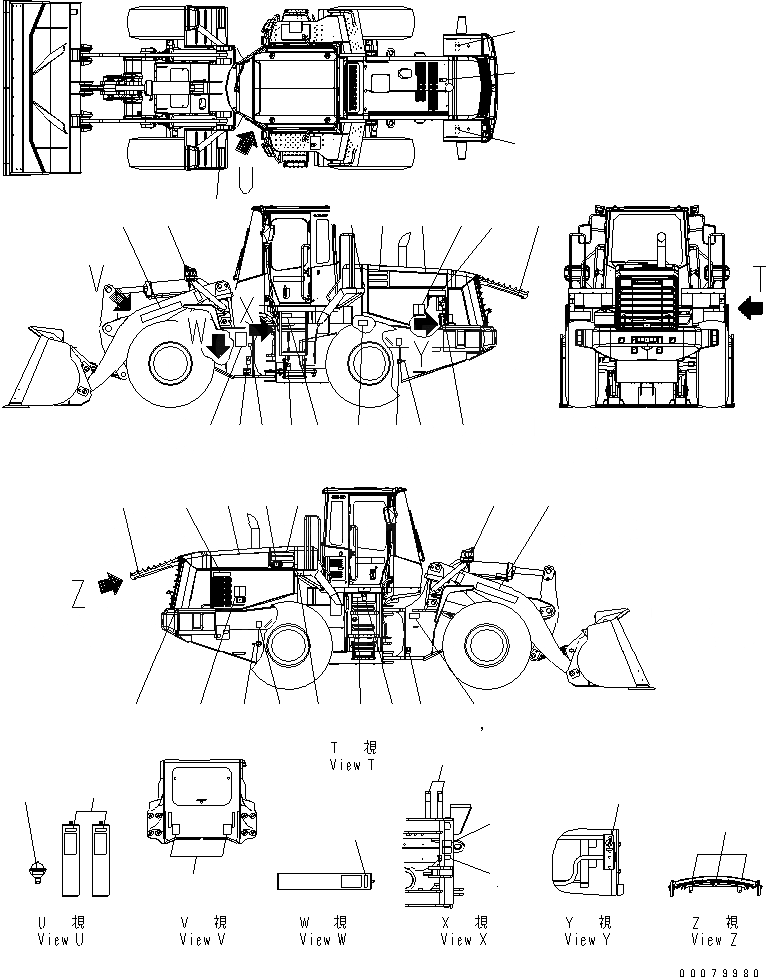 U

V
W
X
Y

T

Z

T 視
View T

U 視
View U

V 視
View V

W 視
View W

X 視
View X

Y 視
View Y

Z 視
View Z

00079980