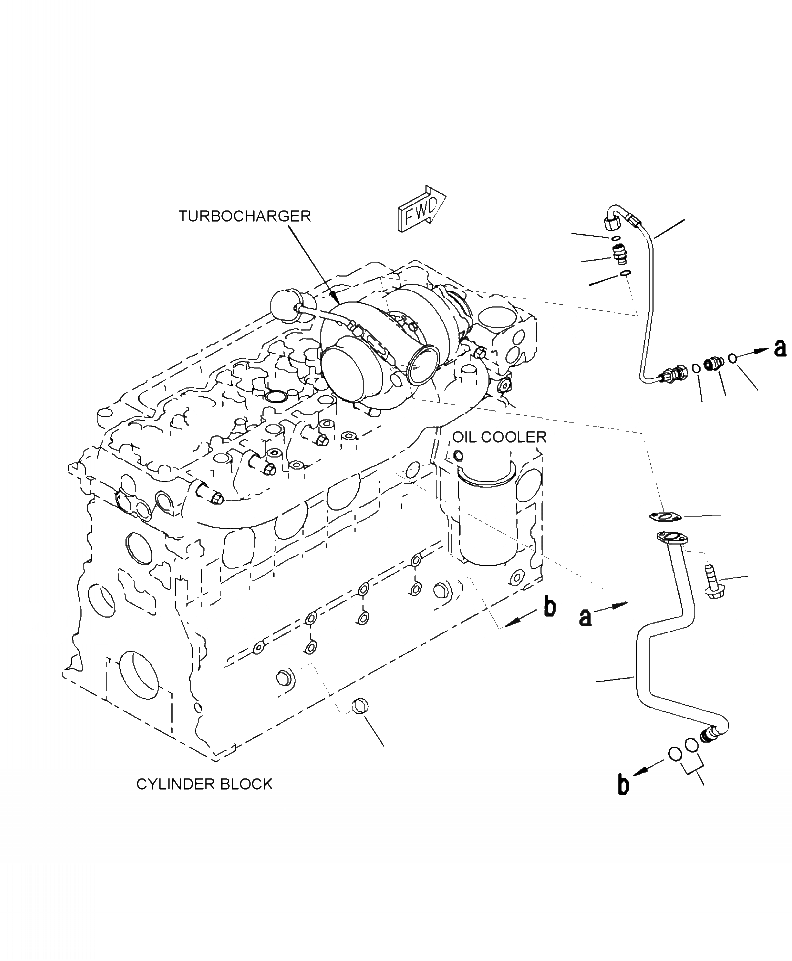 TURBOCHARGER

FWD

a

OIL COOLER

b

a

b

CYLINDER BLOCK