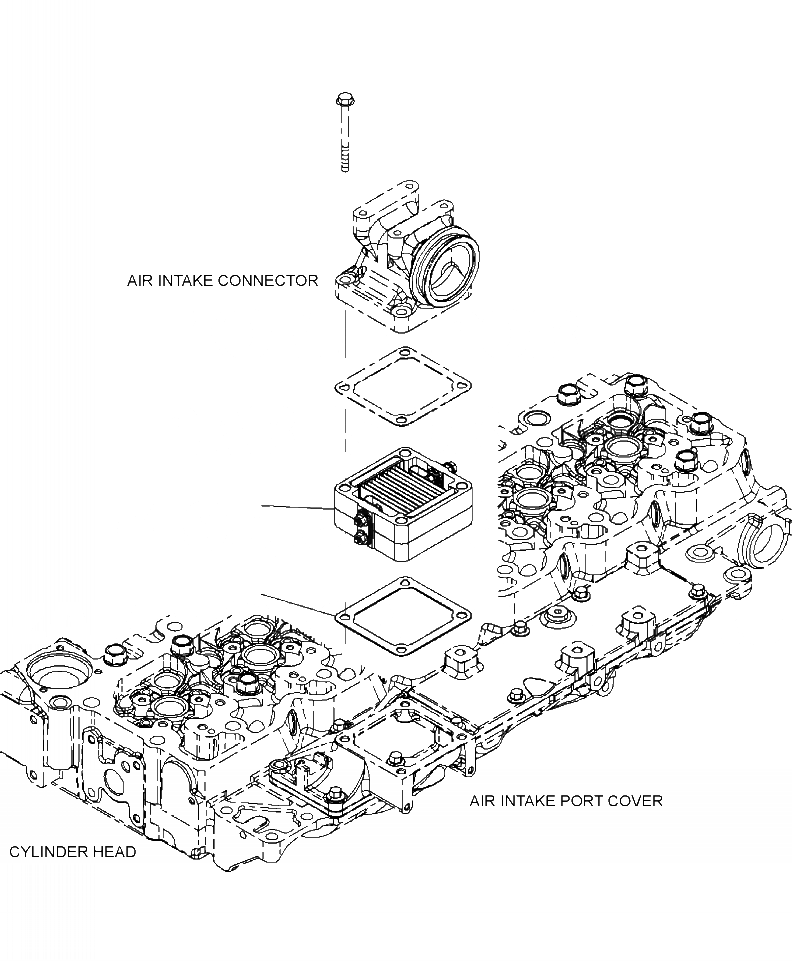 AIR INTAKE CONNECTOR

AIR INTAKE PORT COVER

CYLINDER HEAD