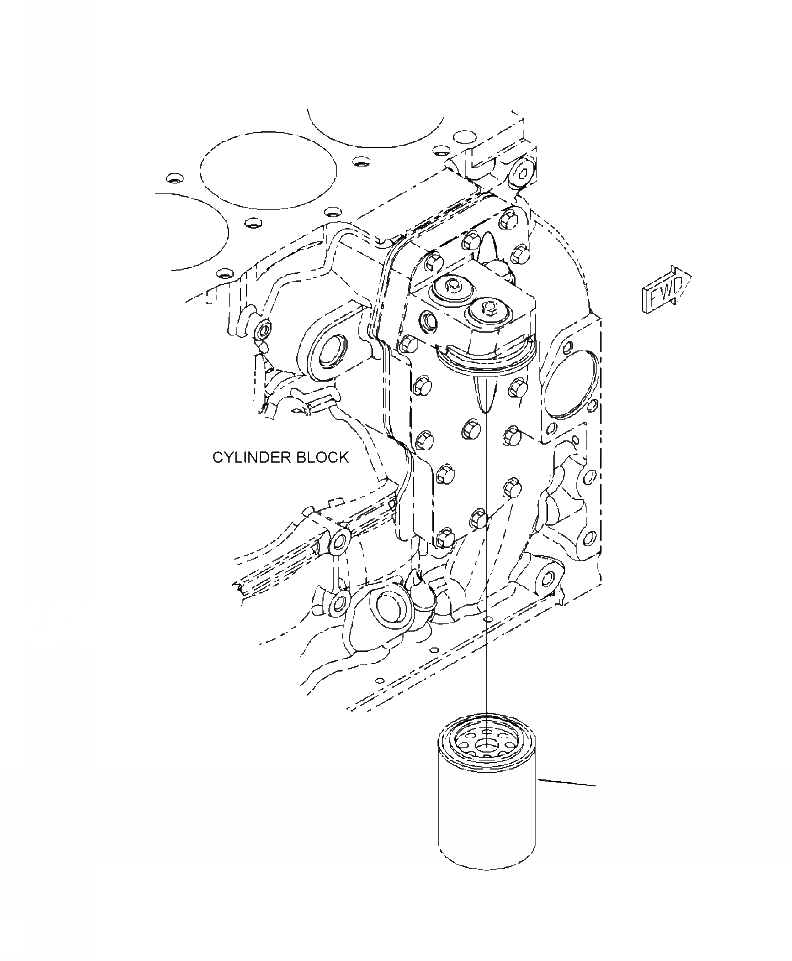 FWD

CYLINDER BLOCK