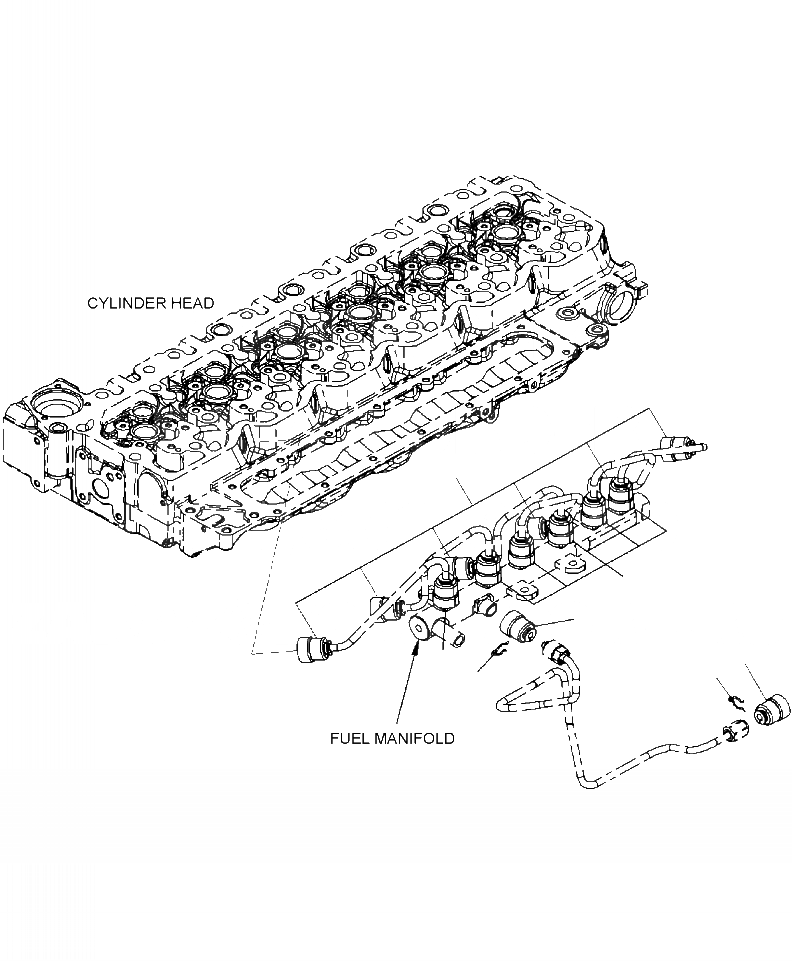 CYLINDER HEAD

FUEL MANIFOLD