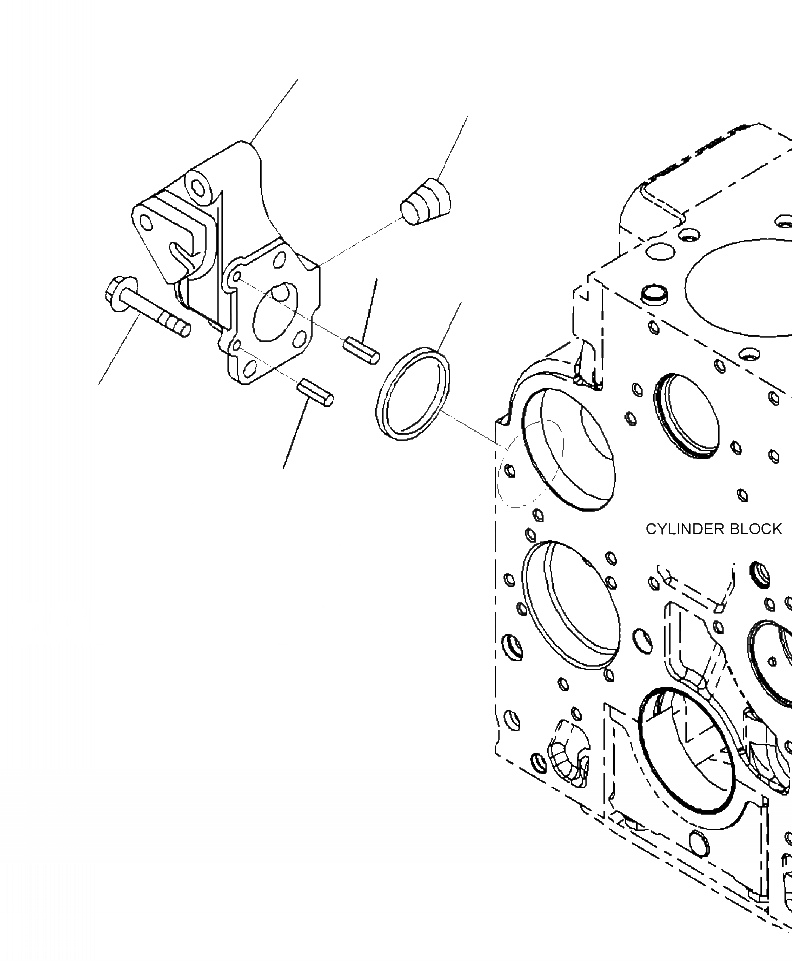 CYLINDER BLOCK