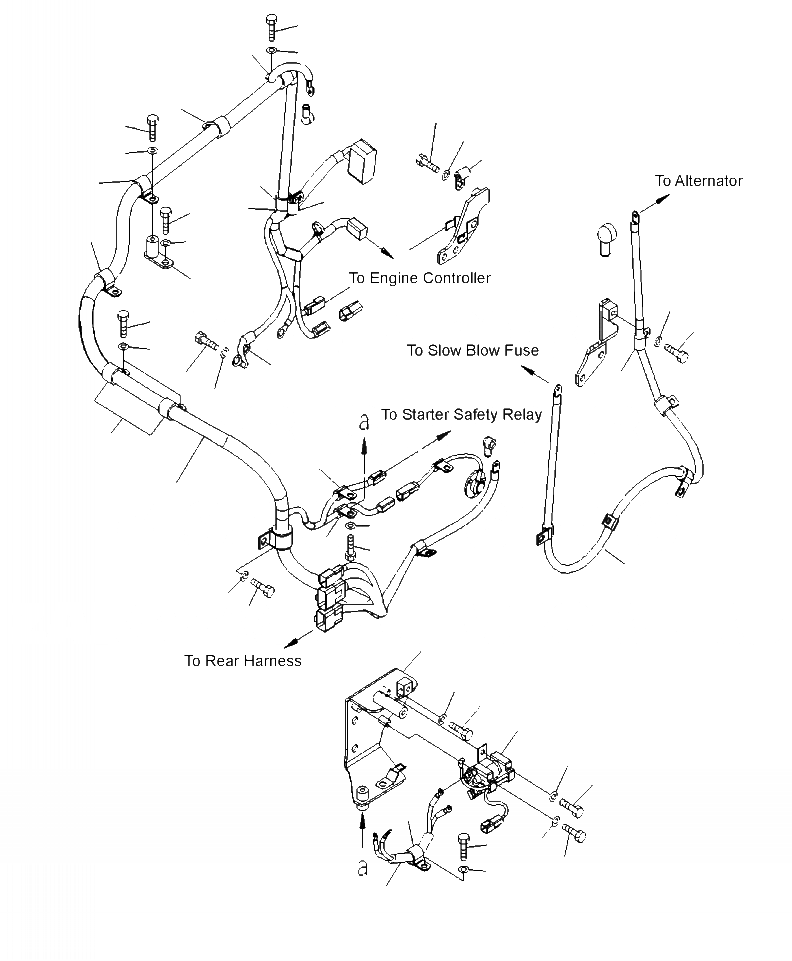 To Alternator

To Engine Controller

To Slow Blow Fuse

To Starter Safety Relay

a

To Rear Harness

a