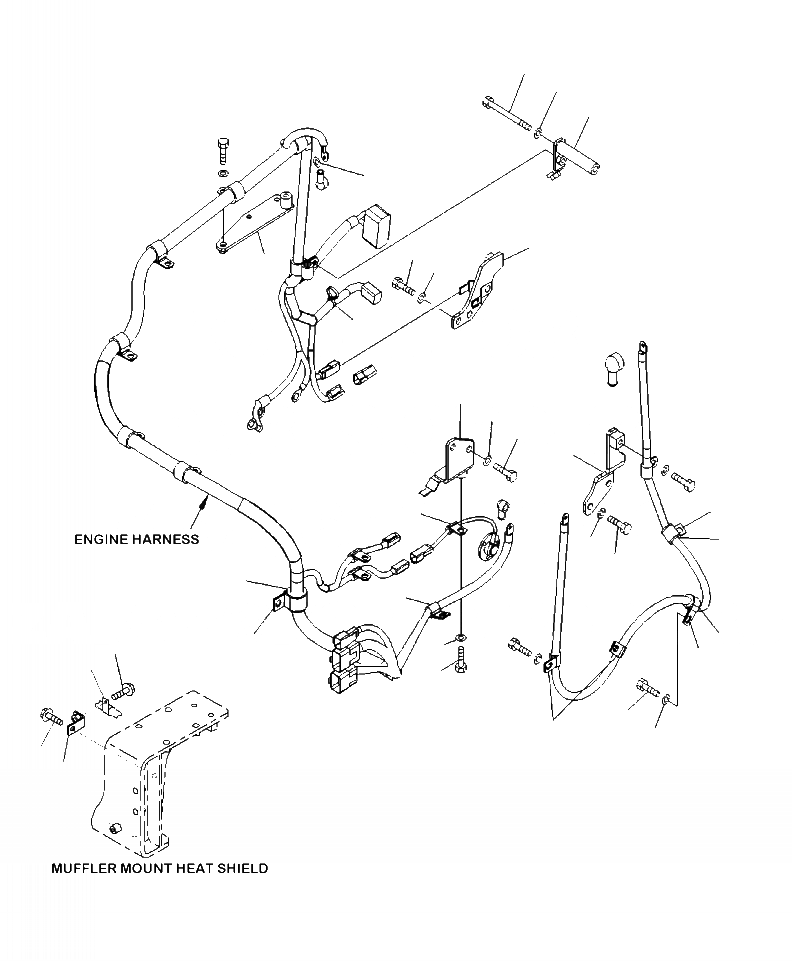 ENGINE HARNESS

MUFFLER MOUNT HEAT SHIELD