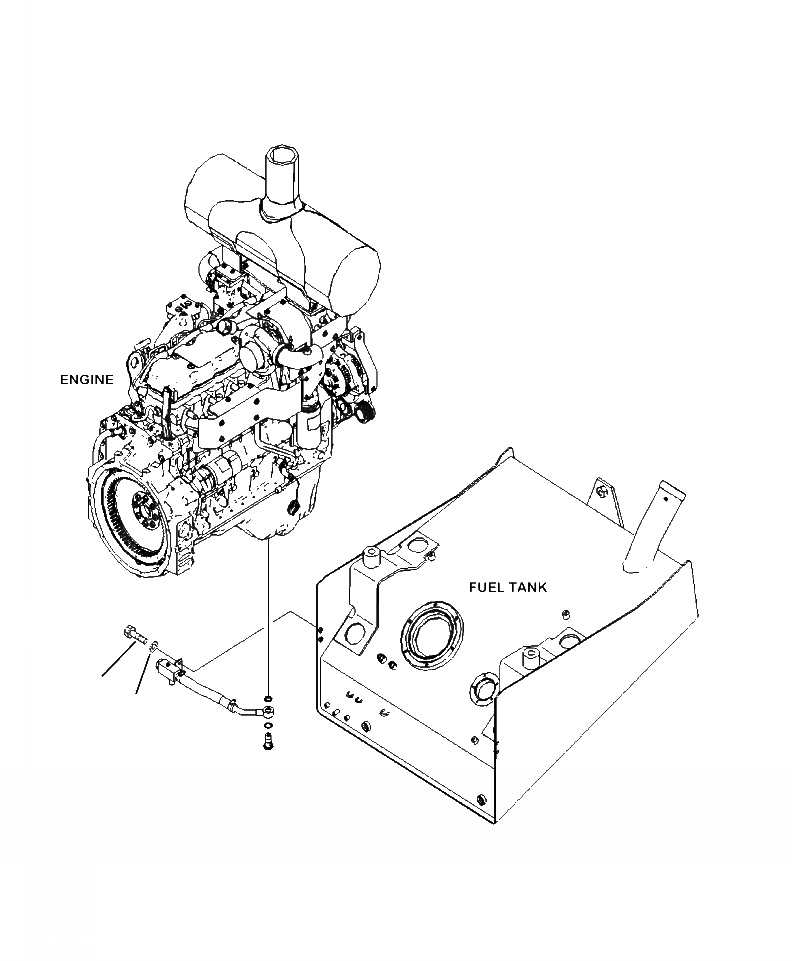 ENGINE

FUEL TANK