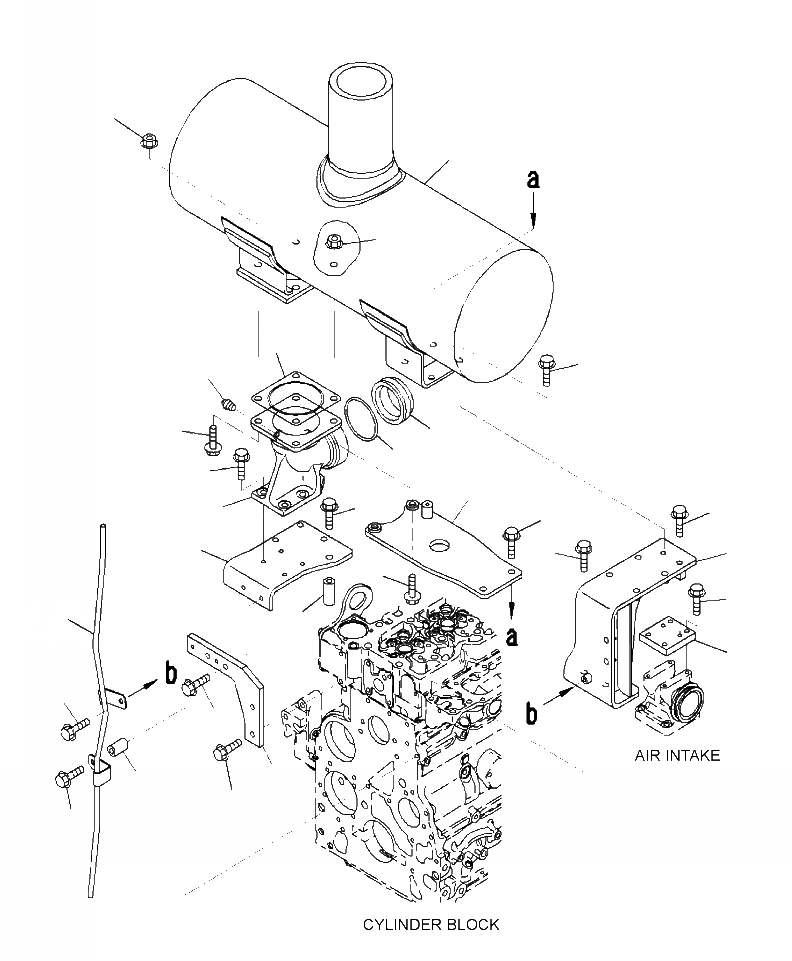 a

a

b

b

AIR INTAKE

CYLINDER BLOCK