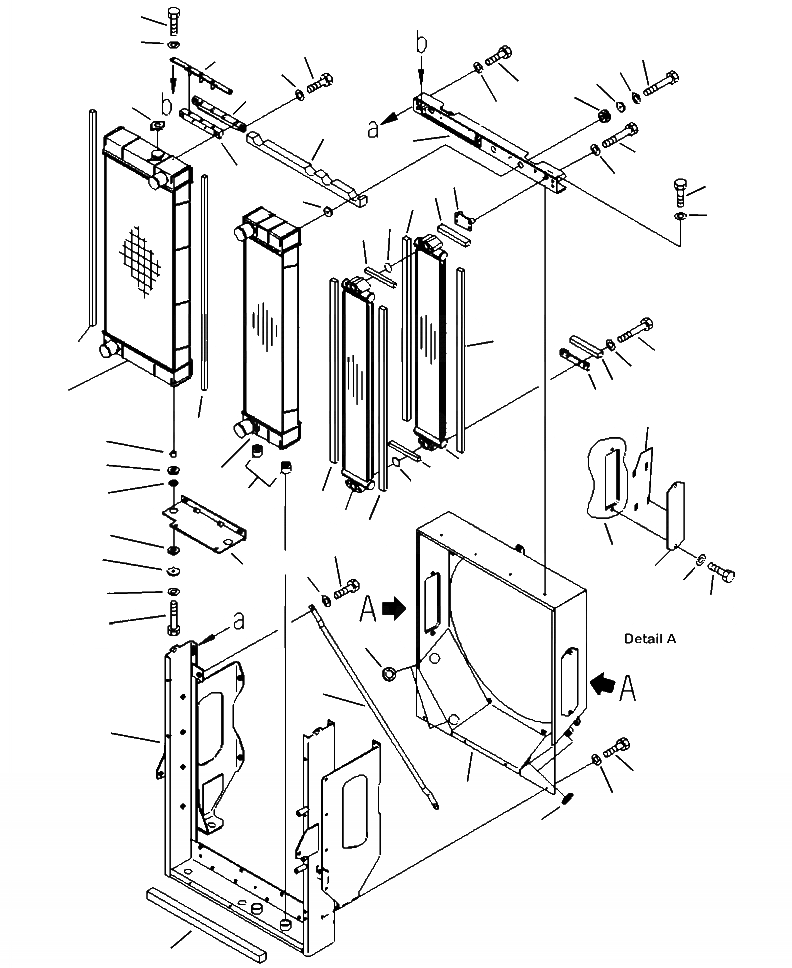 b
b
a
a
A
A
Detail A