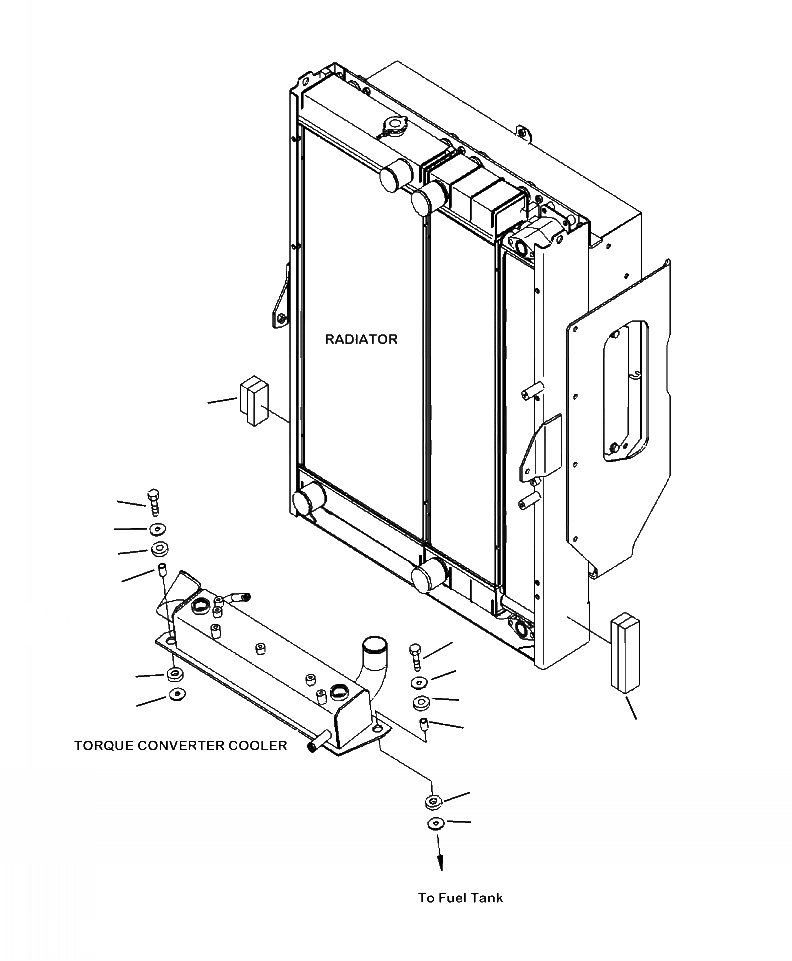 RADIATOR

TORQUE CONVERTER COOLER

To Fuel Tank