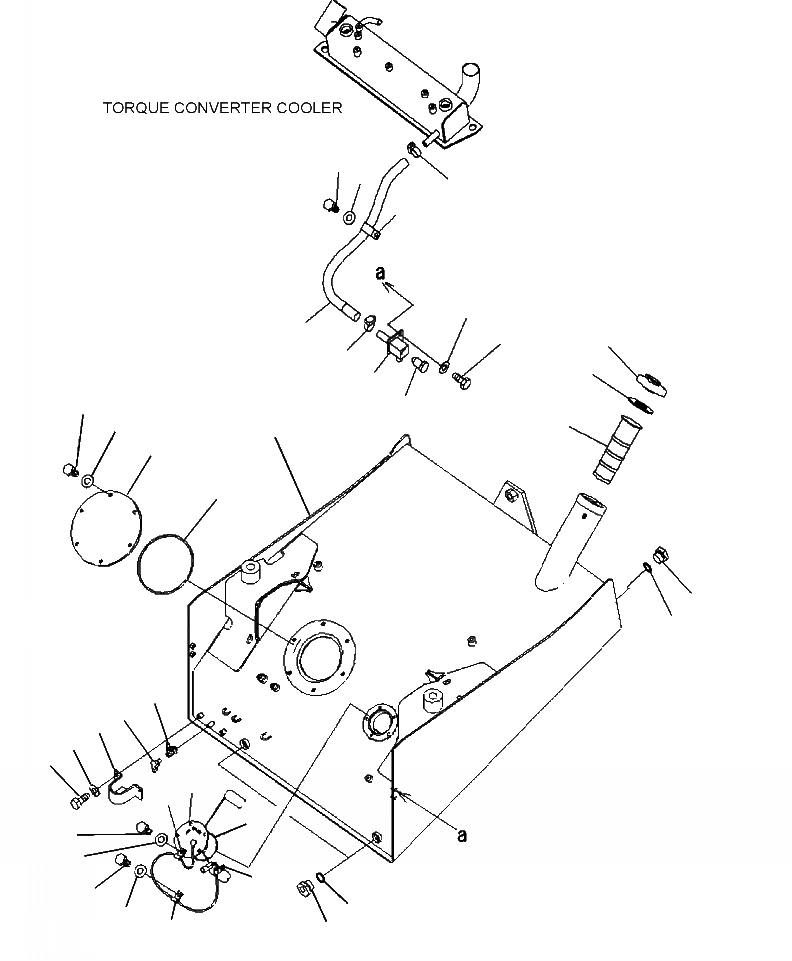 TORQUE CONVERTER COOLER

a

a