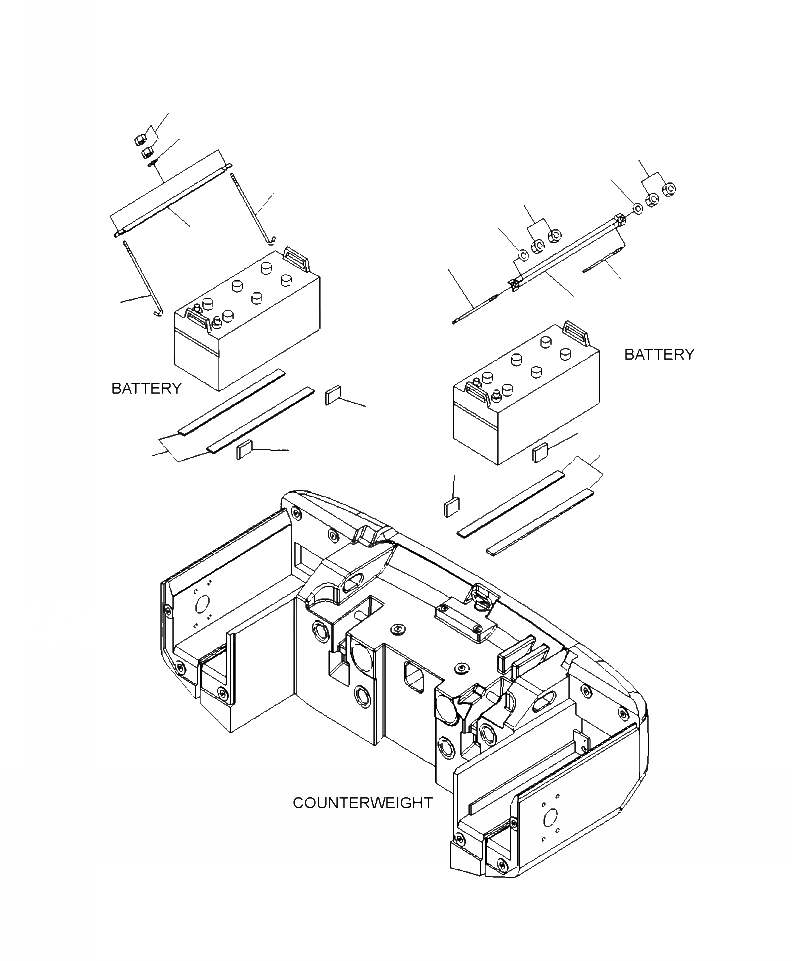 BATTERY

BATTERY

COUNTERWEIGHT