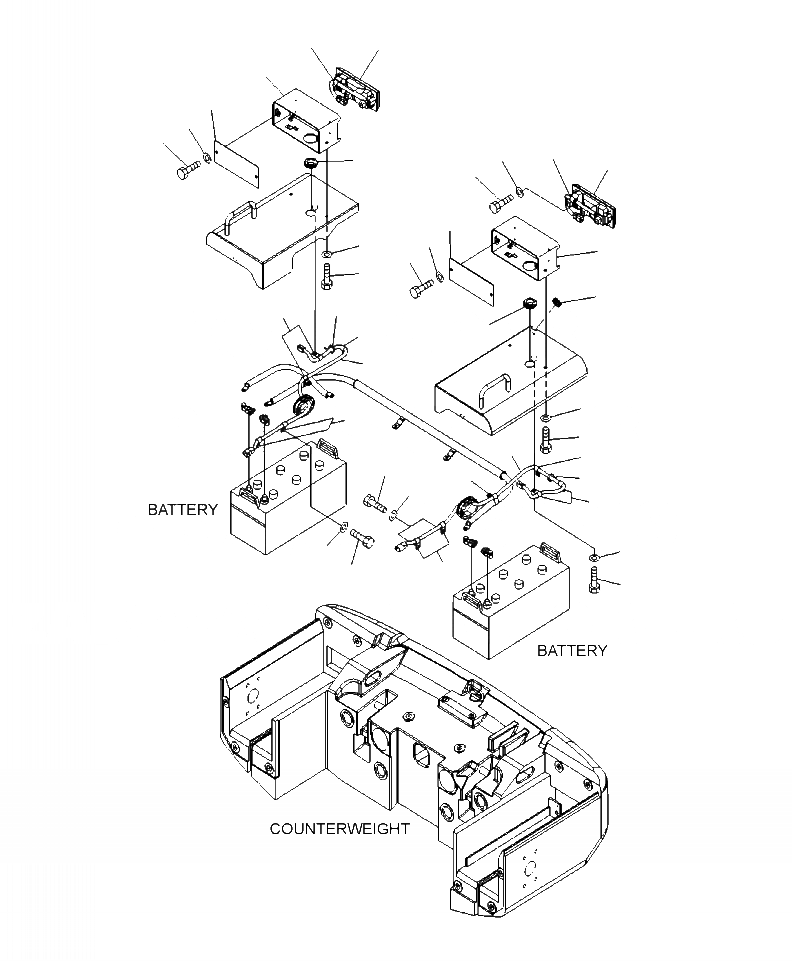 BATTERY

BATTERY

COUNTERWEIGHT