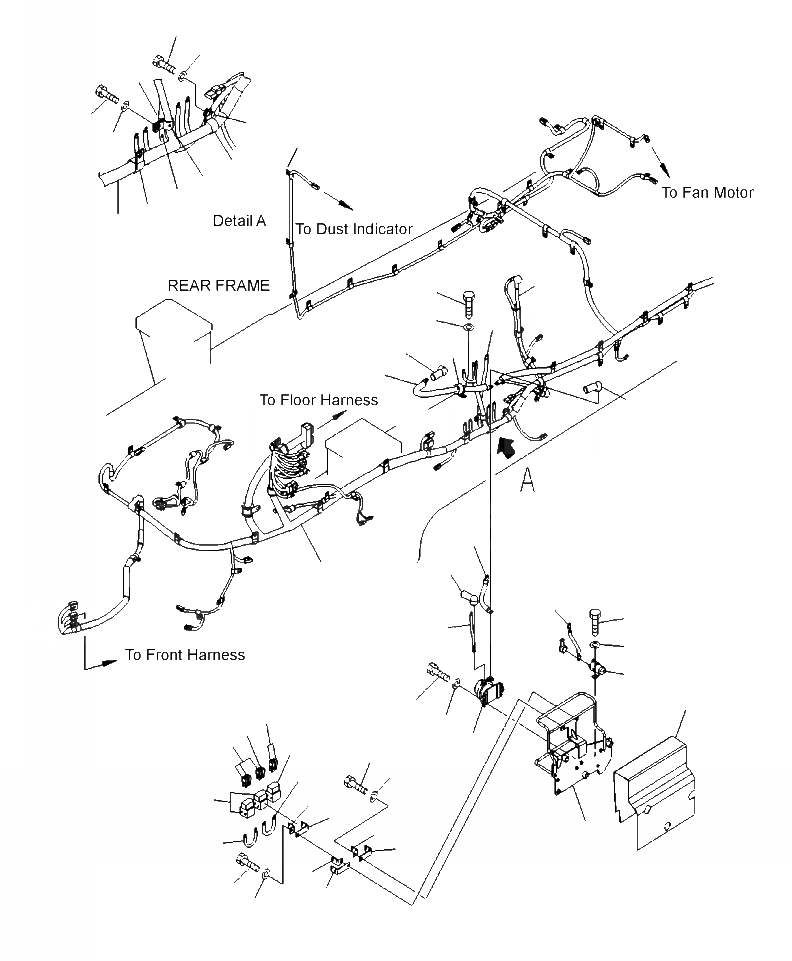 To Fan Motor

Detail A

To Dust Indicator

REAR FRAME

To Floor Harness

A

To Front Harness