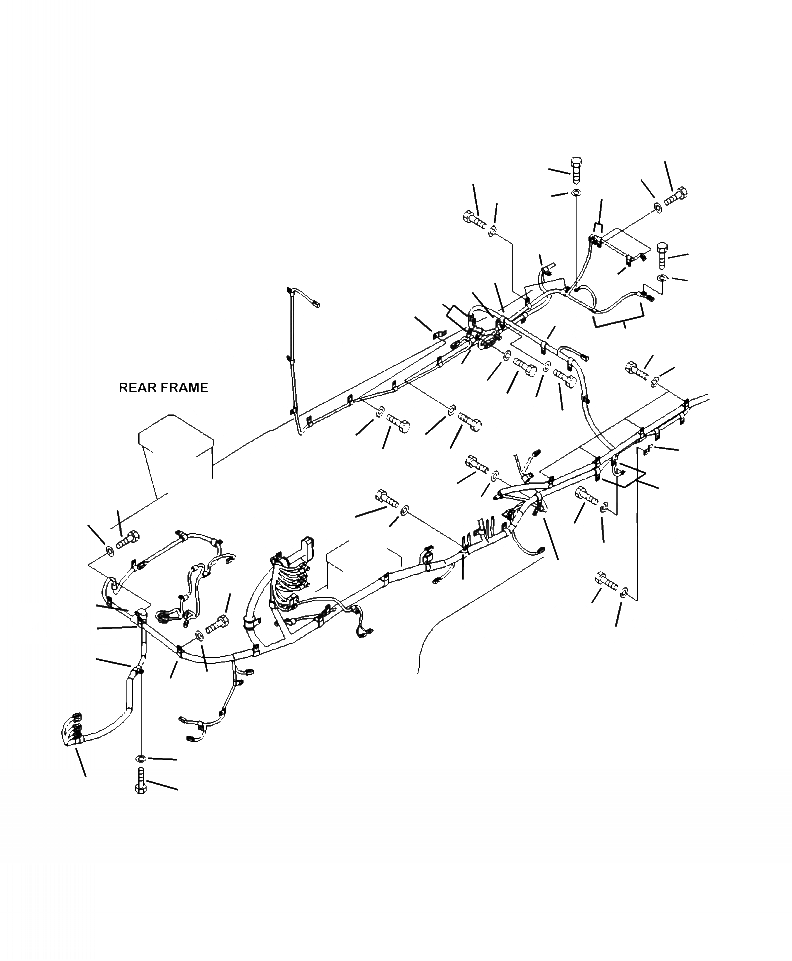 REAR FRAME