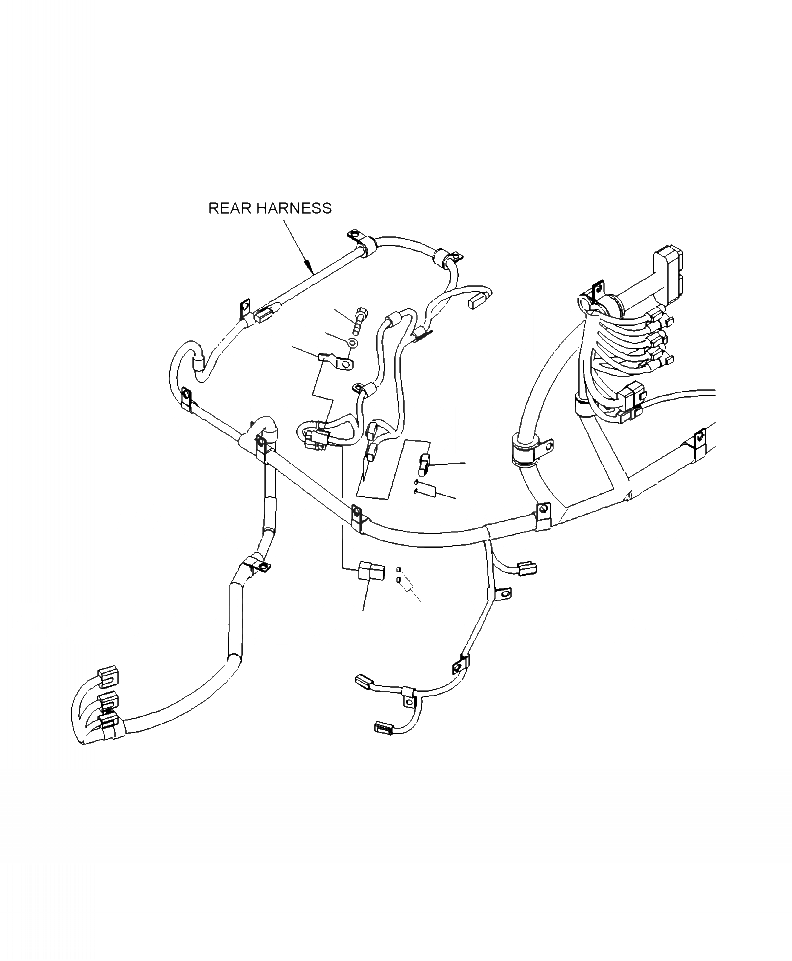 REAR HARNESS