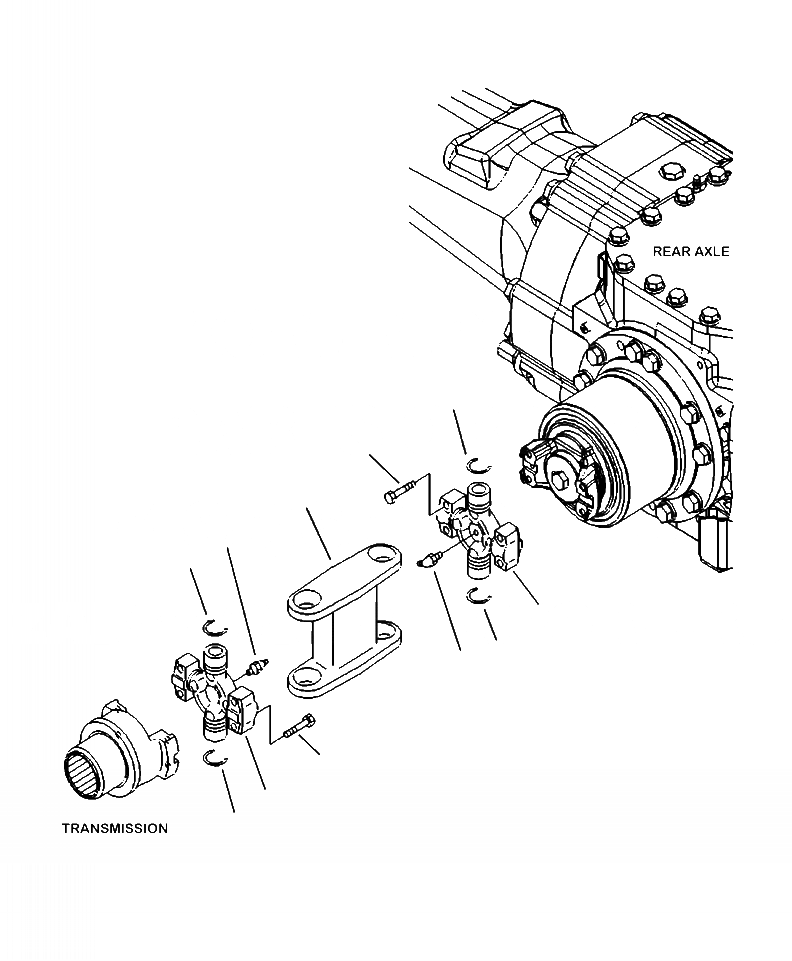 REAR AXLE

TRANSMISSION