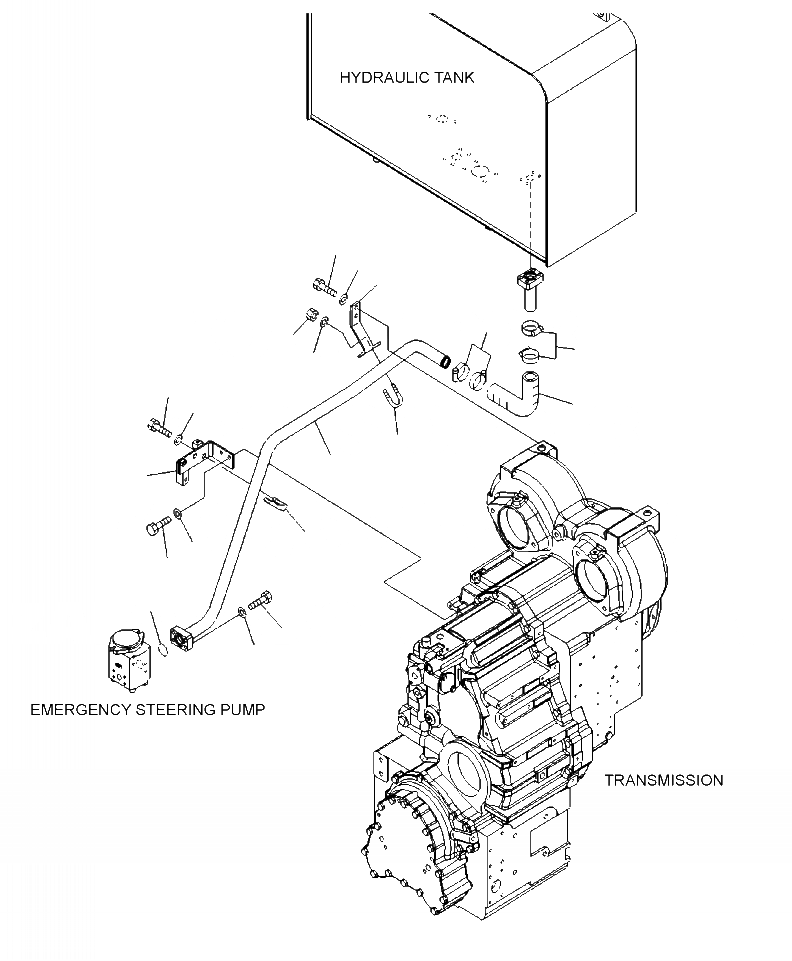 HYDRAULIC TANK

EMERGENCY STEERING PUMP

TRANSMISSION