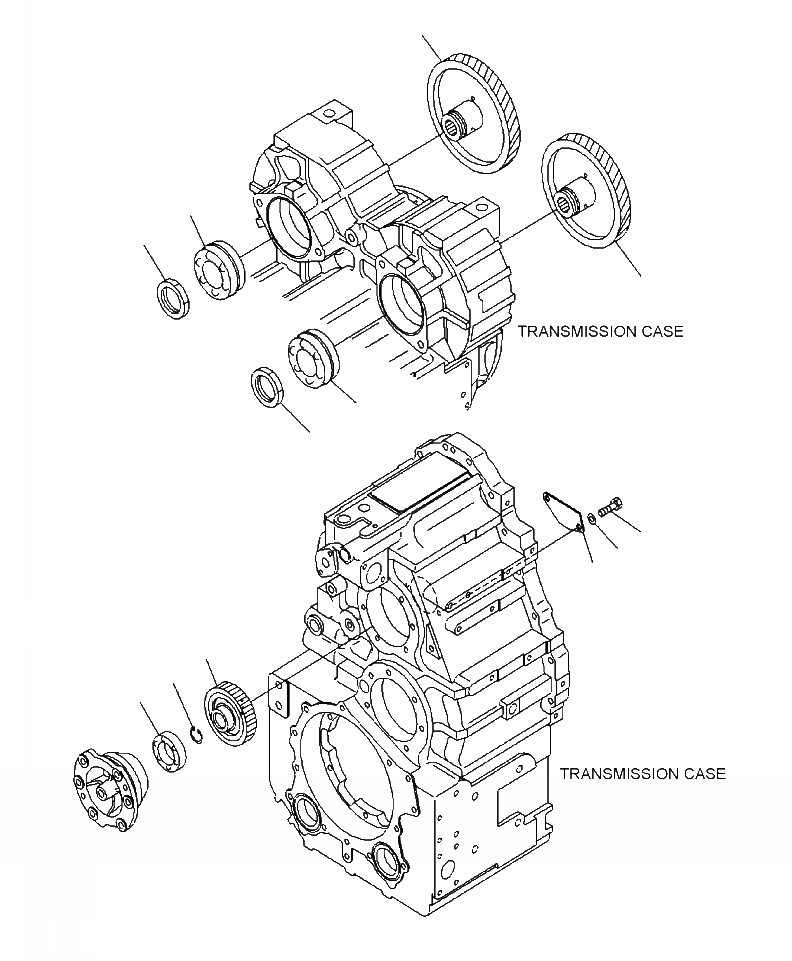 TRANSMISSION CASE

TRANSMISSION CASE