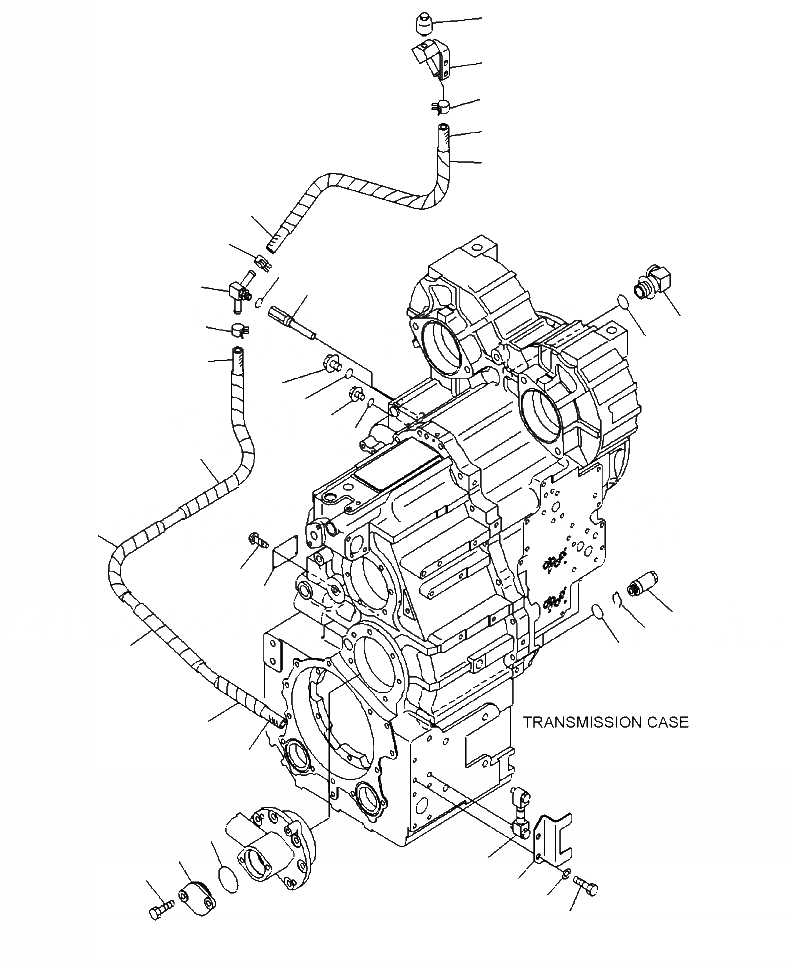 TRANSMISSION CASE