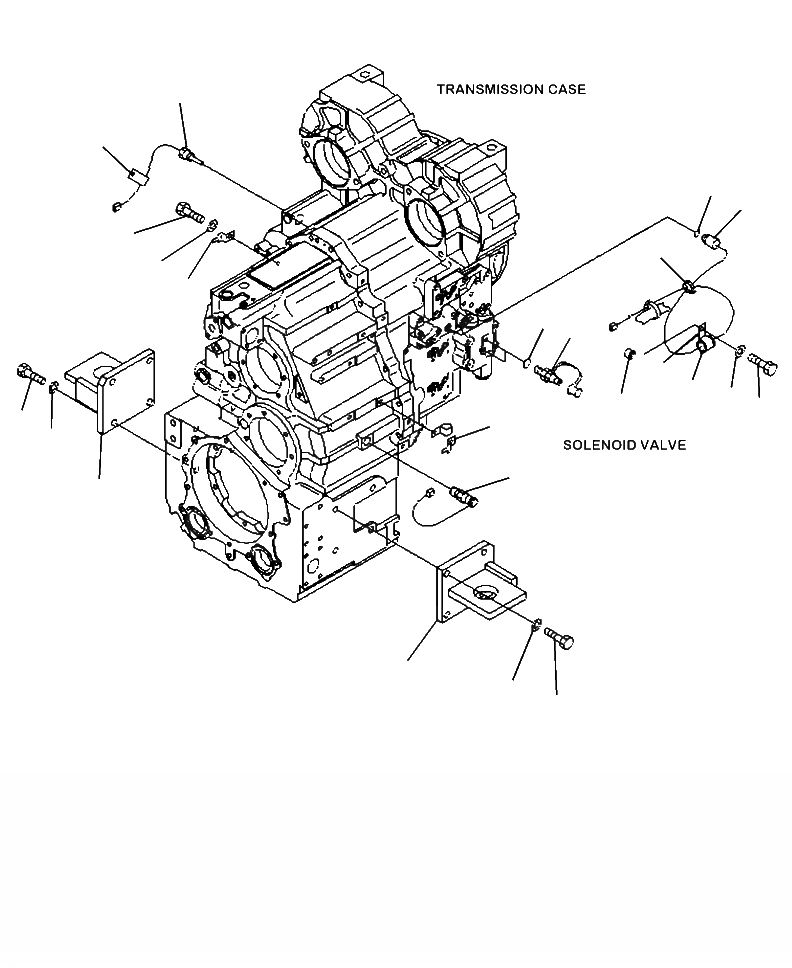 TRANSMISSION CASE

SOLENOID VALVE