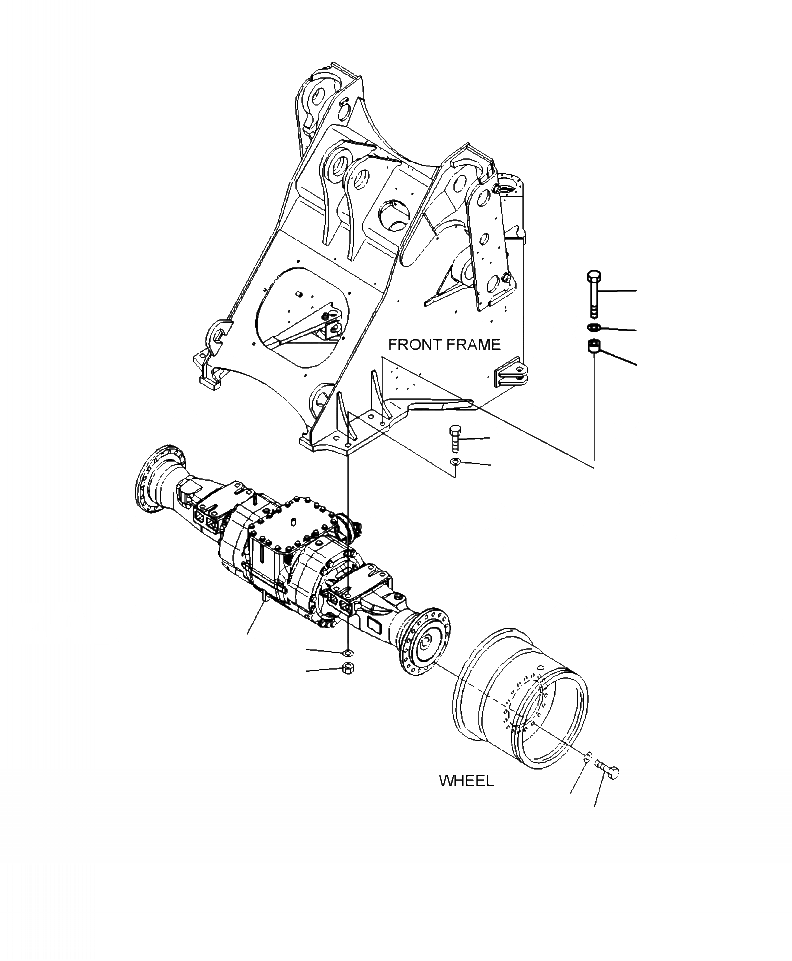 FRONT FRAME

WHEEL