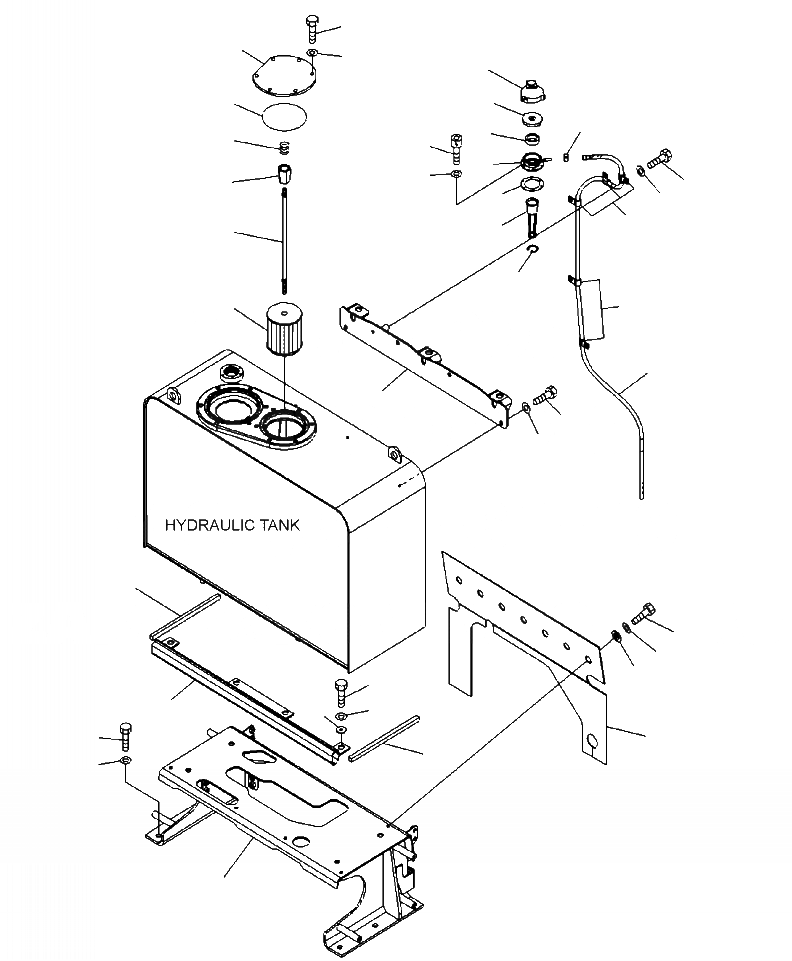 HYDRAULIC TANK