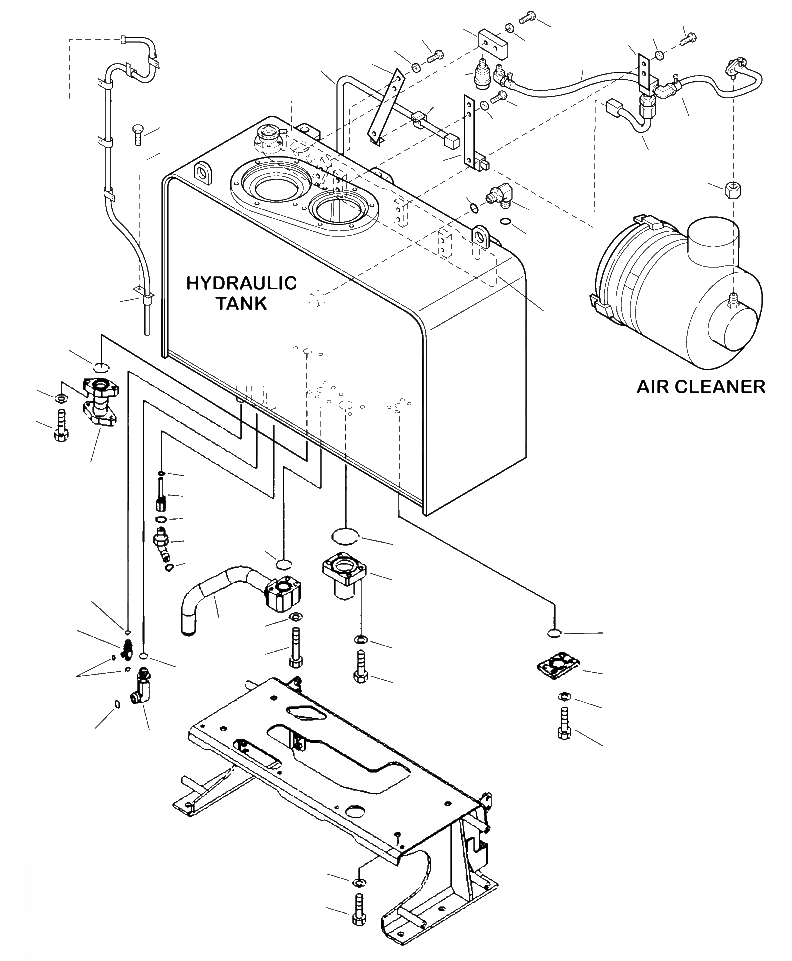 HYDRAULIC TANK

AIR CLEANER