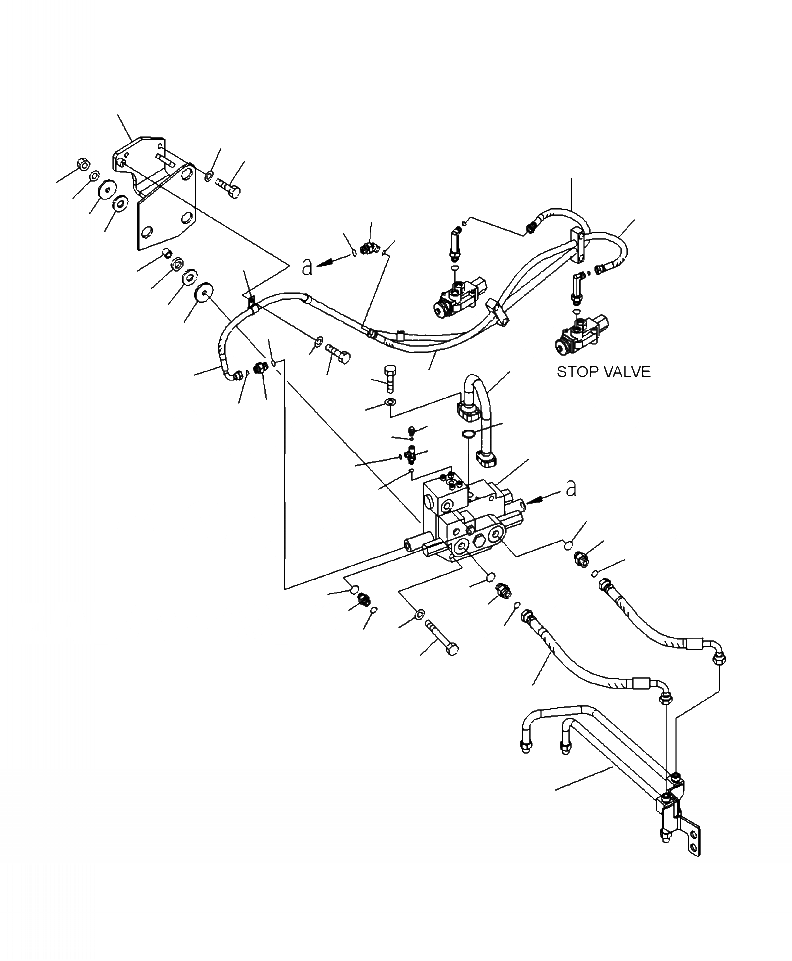 a

STOP VALVE

a