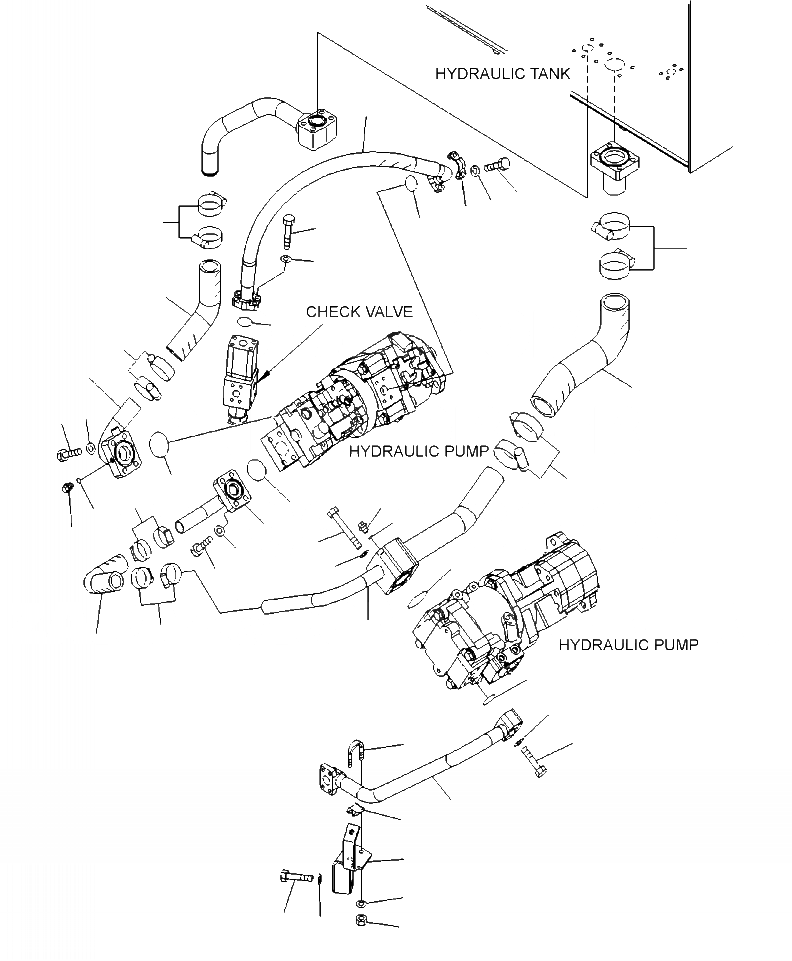 HYDRAULIC TANK

CHECK VALVE

HYDRAULIC PUMP

HYDRAULIC PUMP