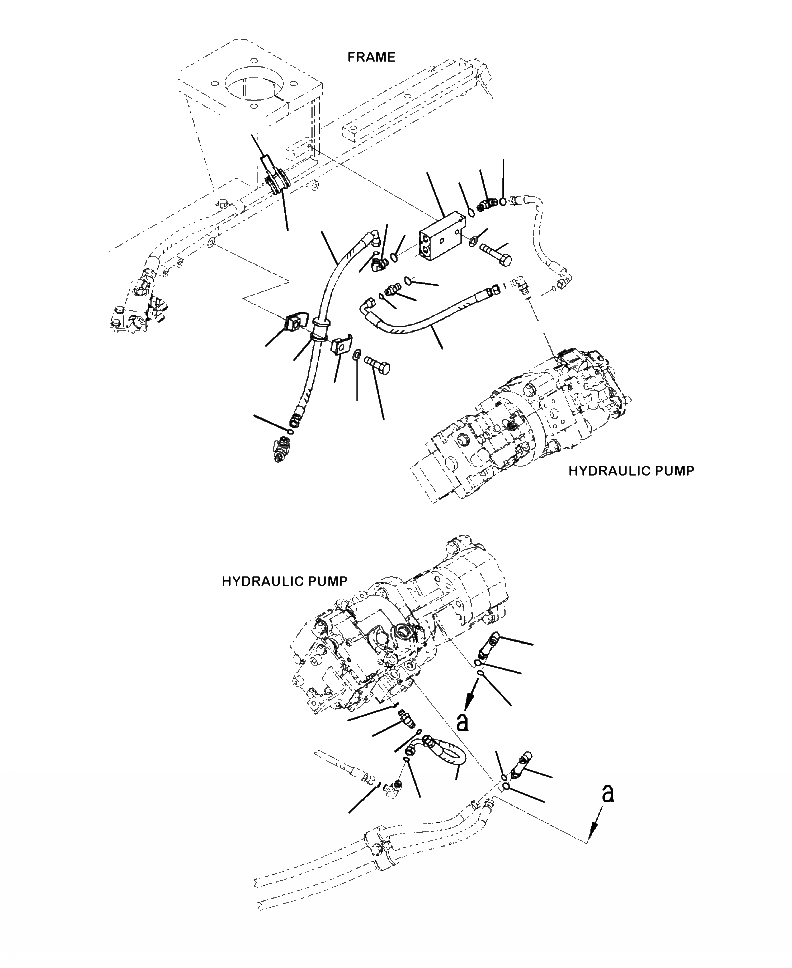 FRAME

HYDRAULIC PUMP

HYDRAULIC PUMP

a

a