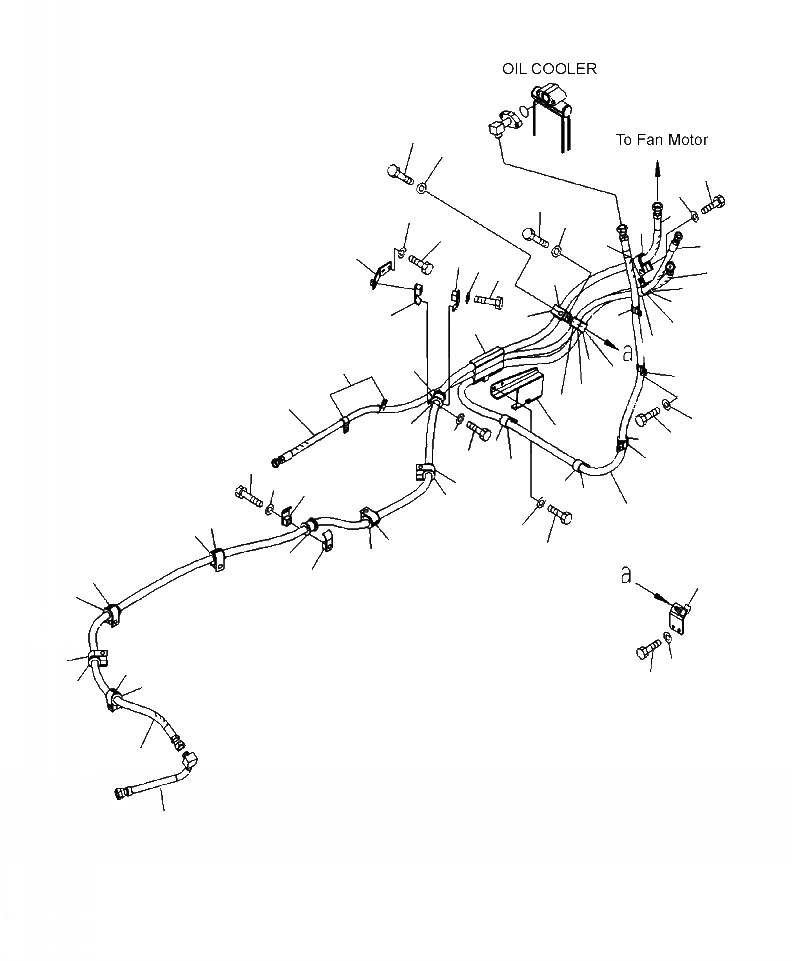 OIL COOLER

To Fan Motor

a

a