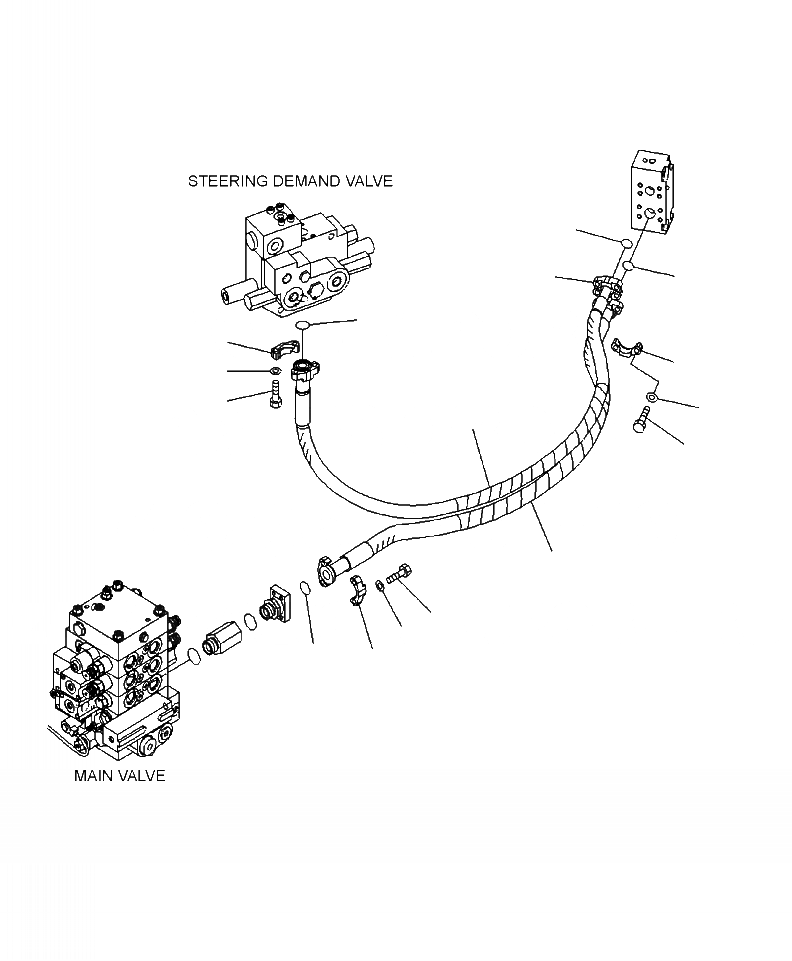 STEERING DEMAND VALVE

MAIN VALVE