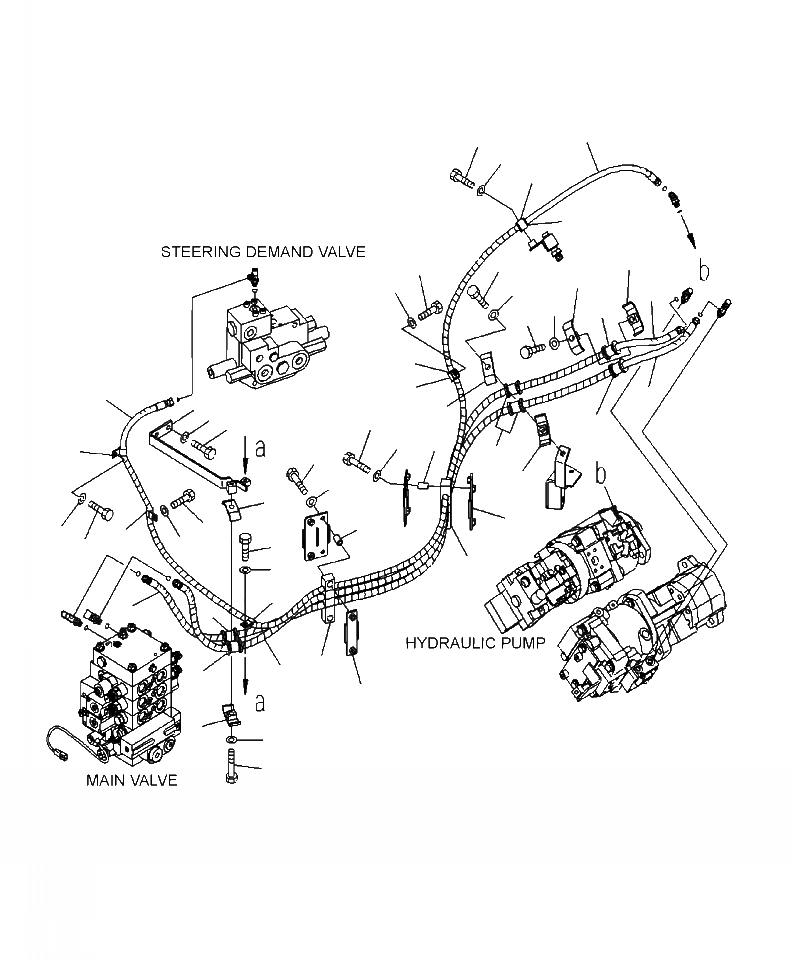 STEERING DEMAND VALVE

b

a

b

HYDRAULIC PUMP

a

MAIN VALVE