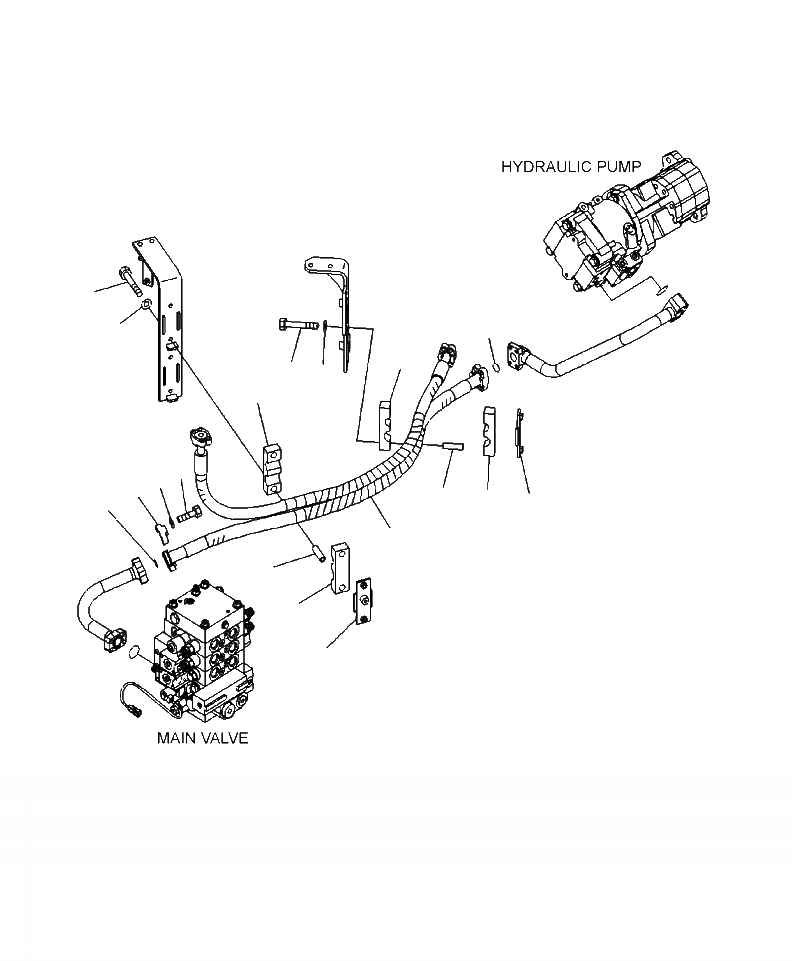 HYDRAULIC PUMP

MAIN VALVE