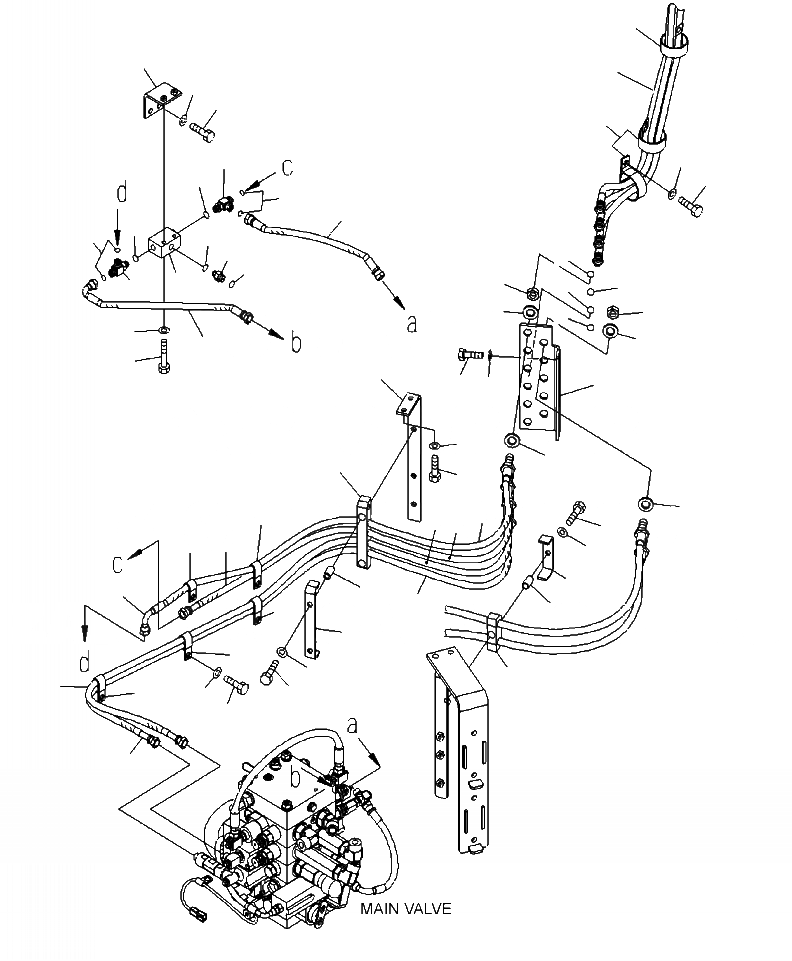 c
d
a
b
c
d
a
b
MAIN VALVE