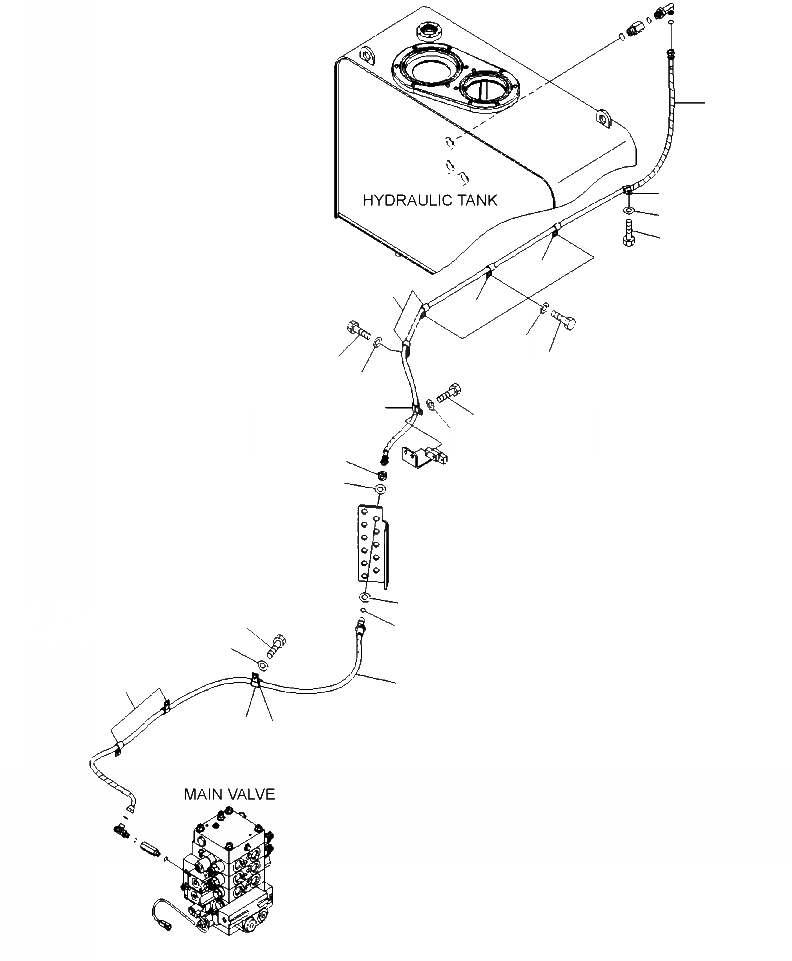 HYDRAULIC TANK

MAIN VALVE