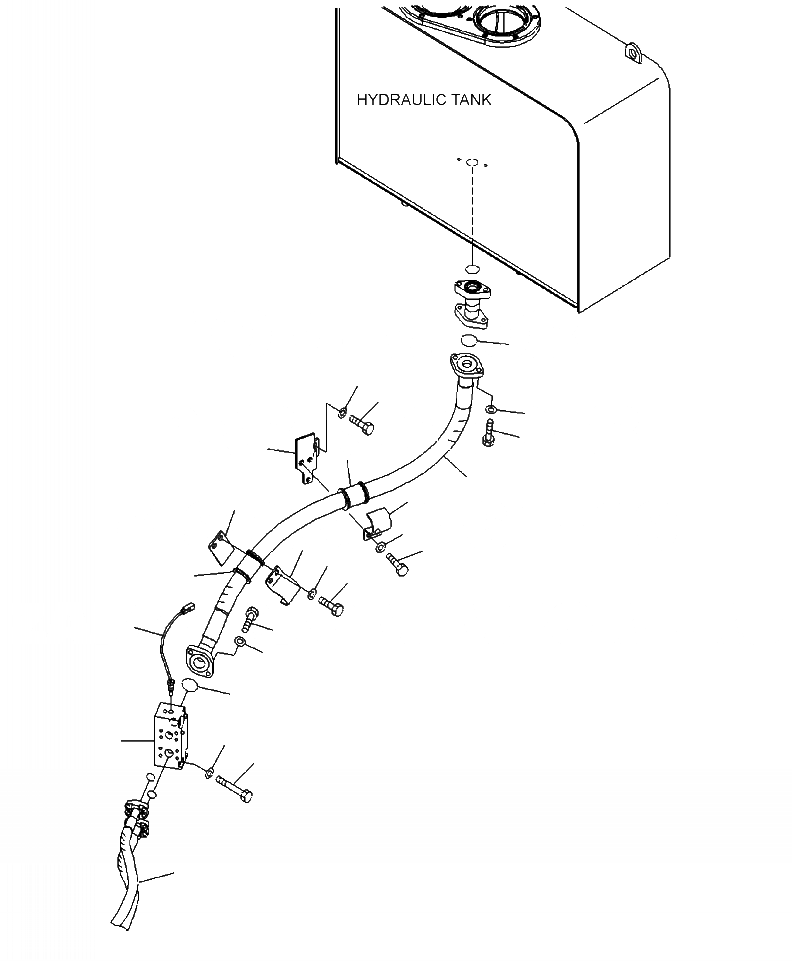 HYDRAULIC TANK