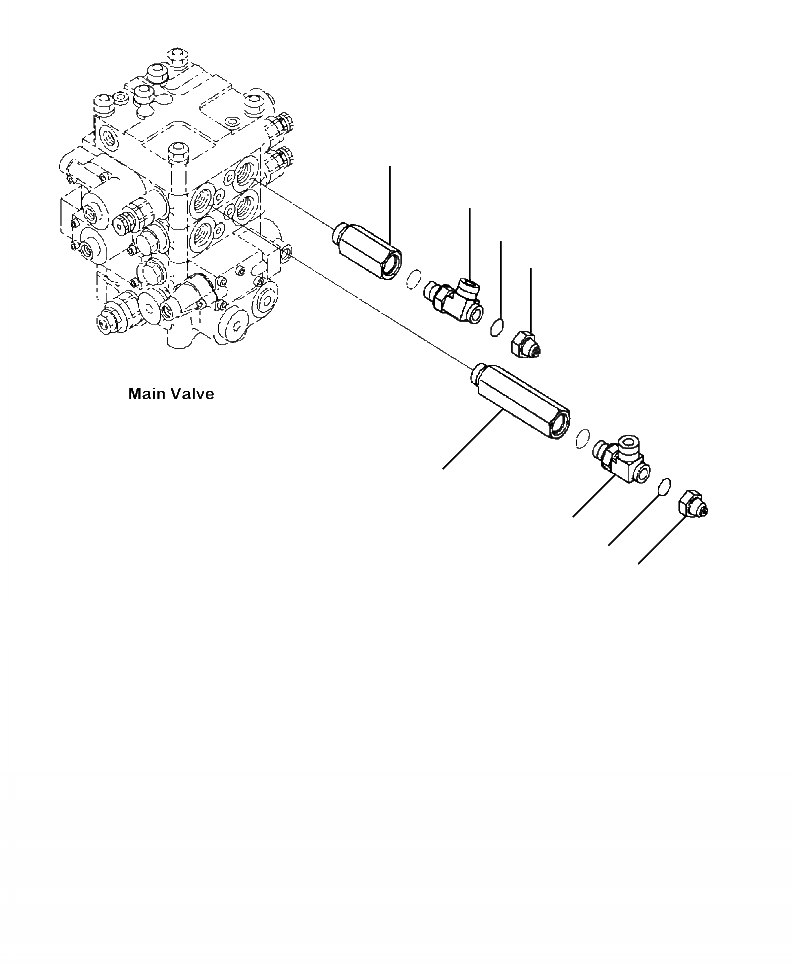 Main Valve