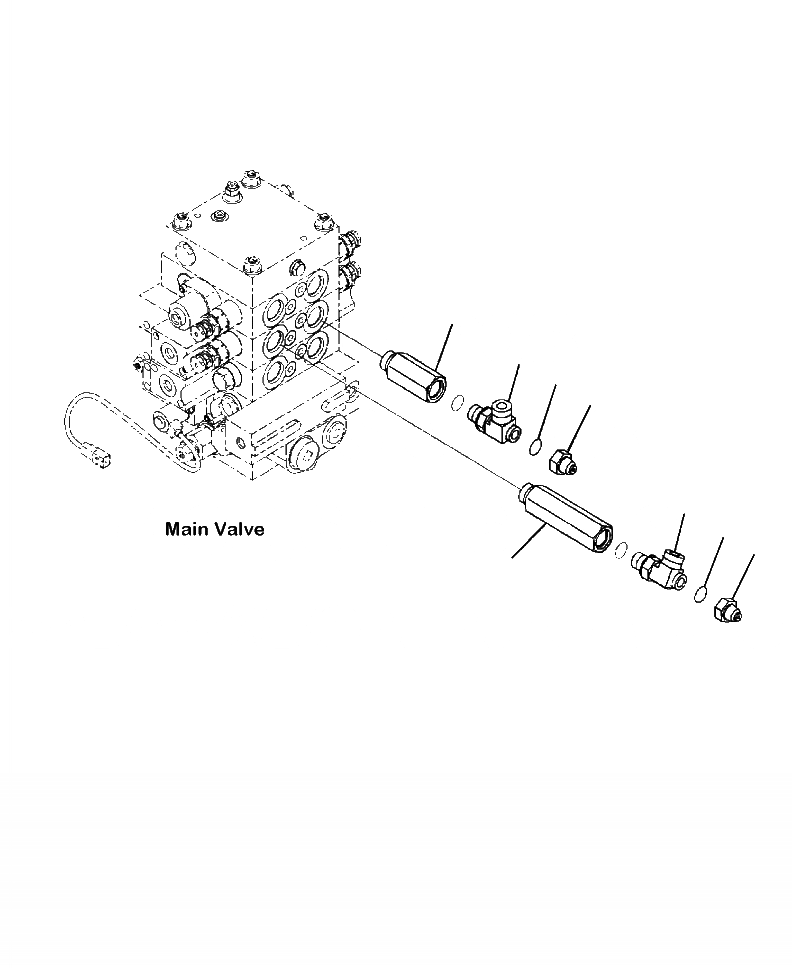 Main Valve