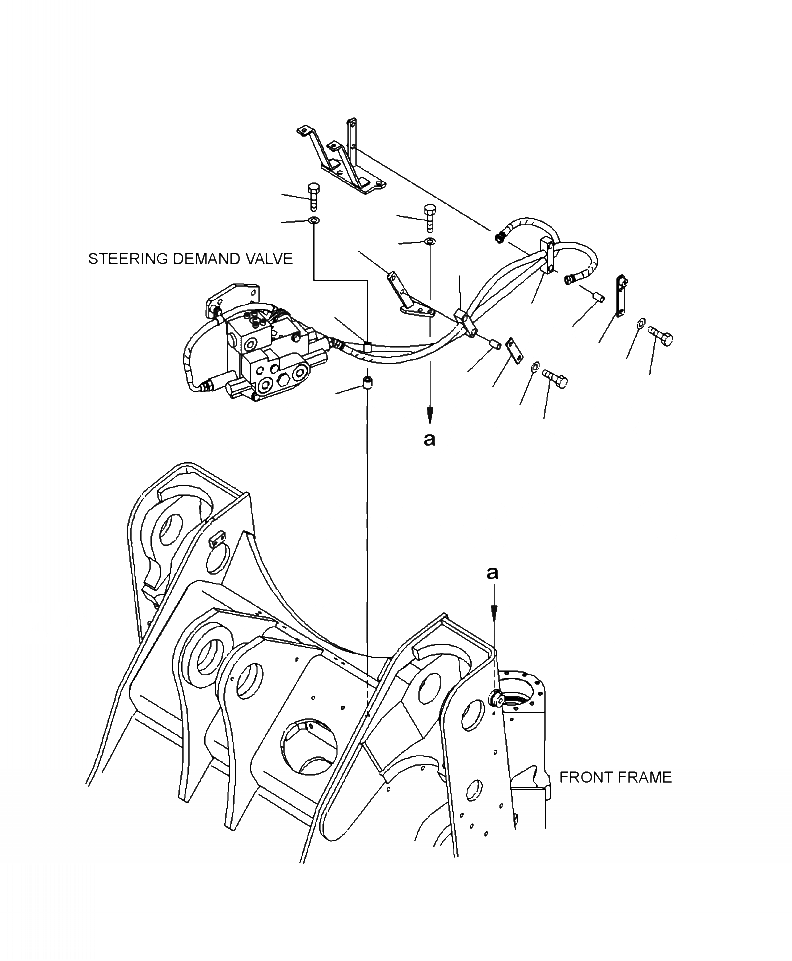 STEERING DEMAND VALVE

a

a

FRONT FRAME