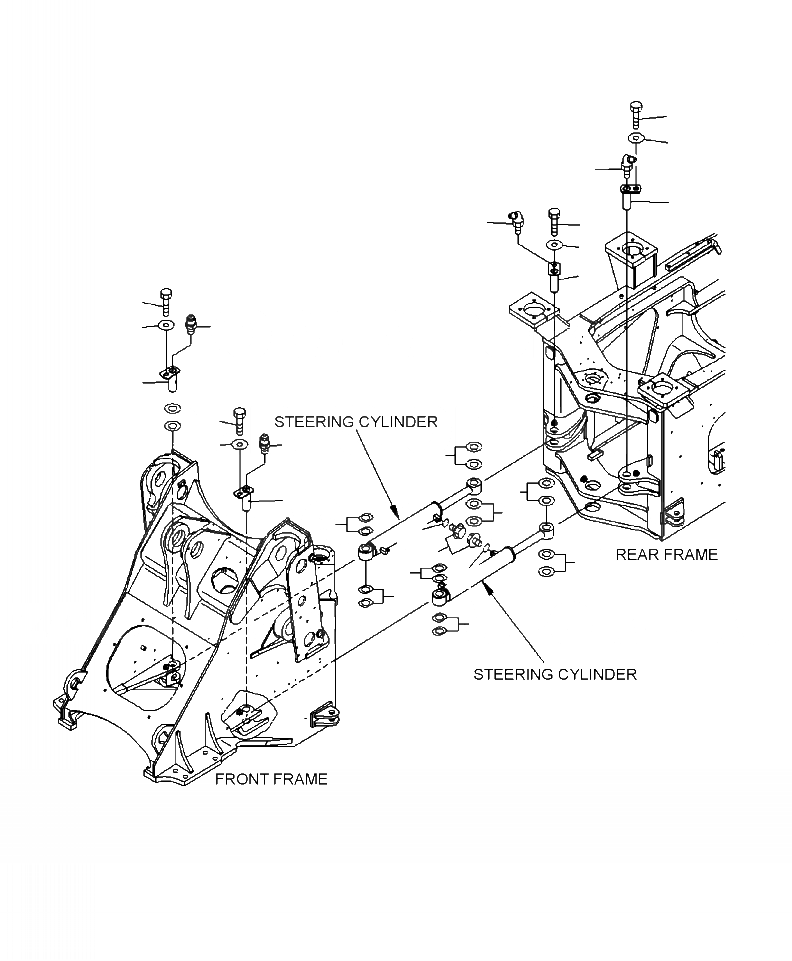 STEERING CYLINDER

REAR FRAME

STEERING CYLINDER

FRONT FRAME