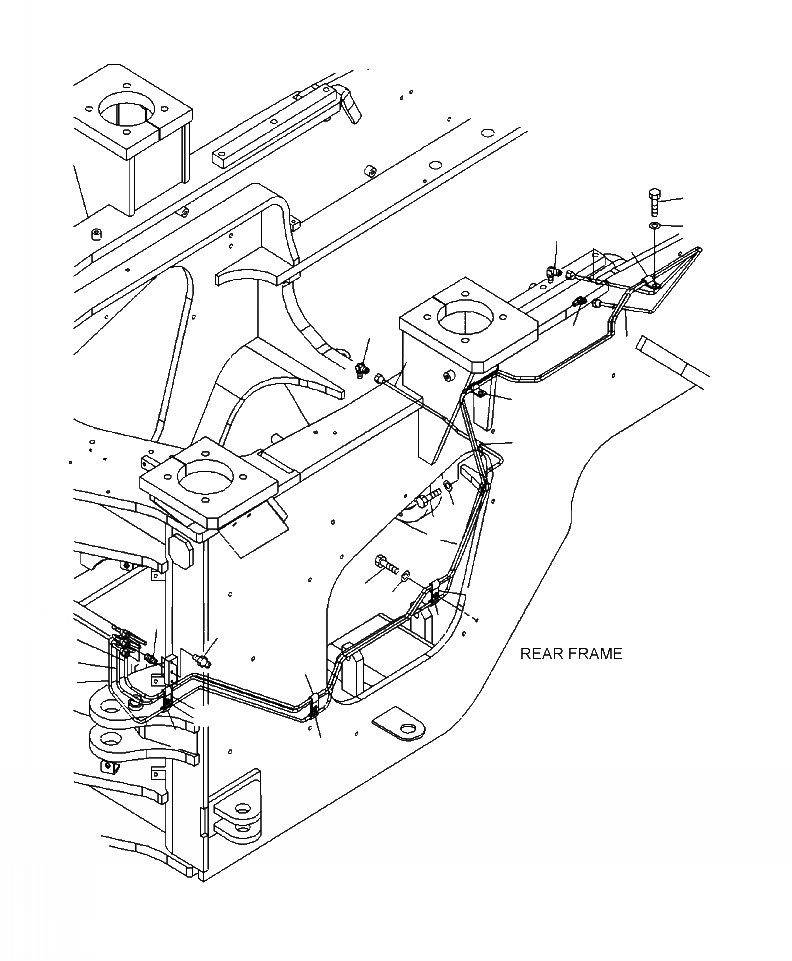 REAR FRAME